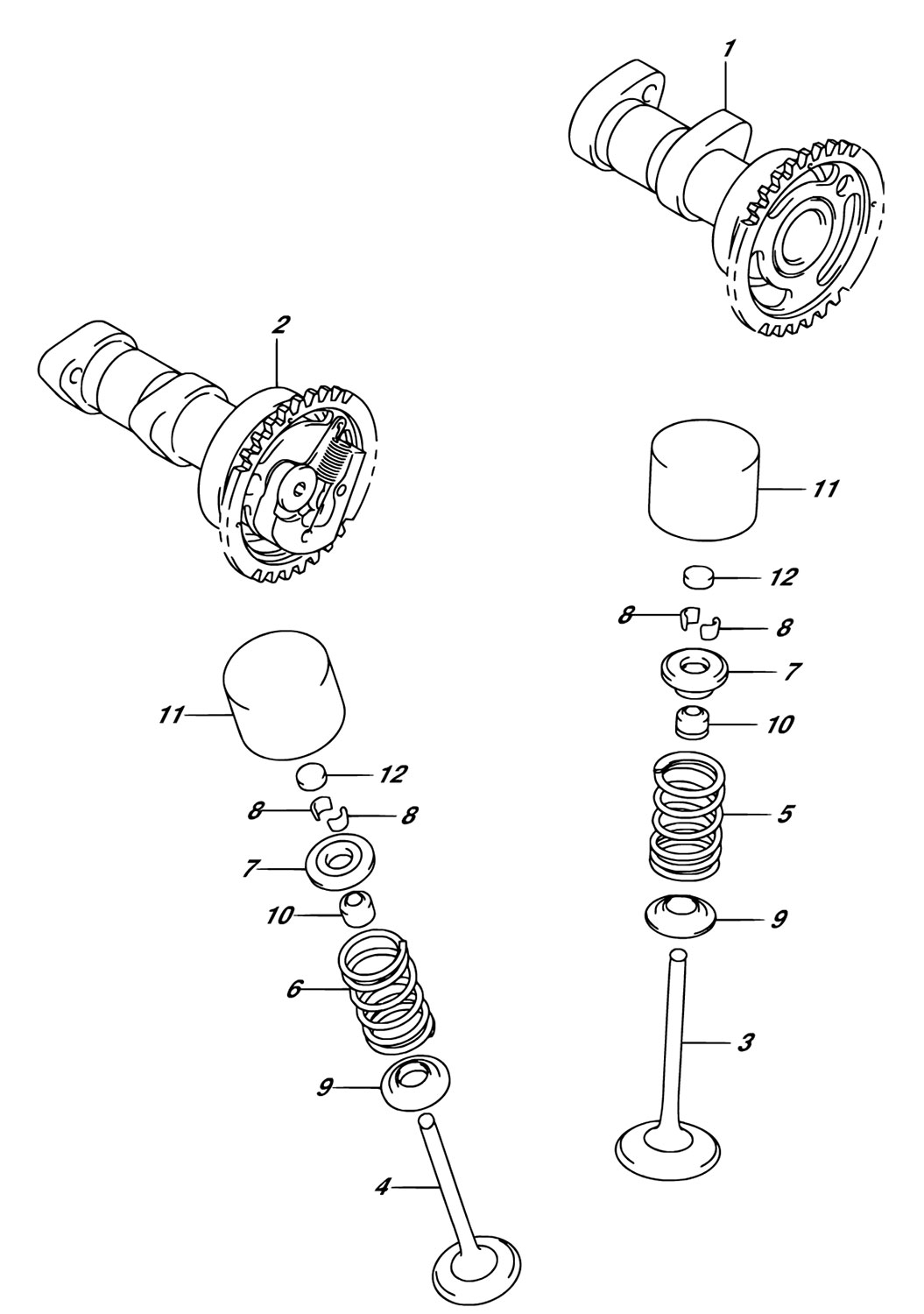 1
2
11
12
8
8
7
10
5
9
3
11
12
8
8
7
10
6
9
4