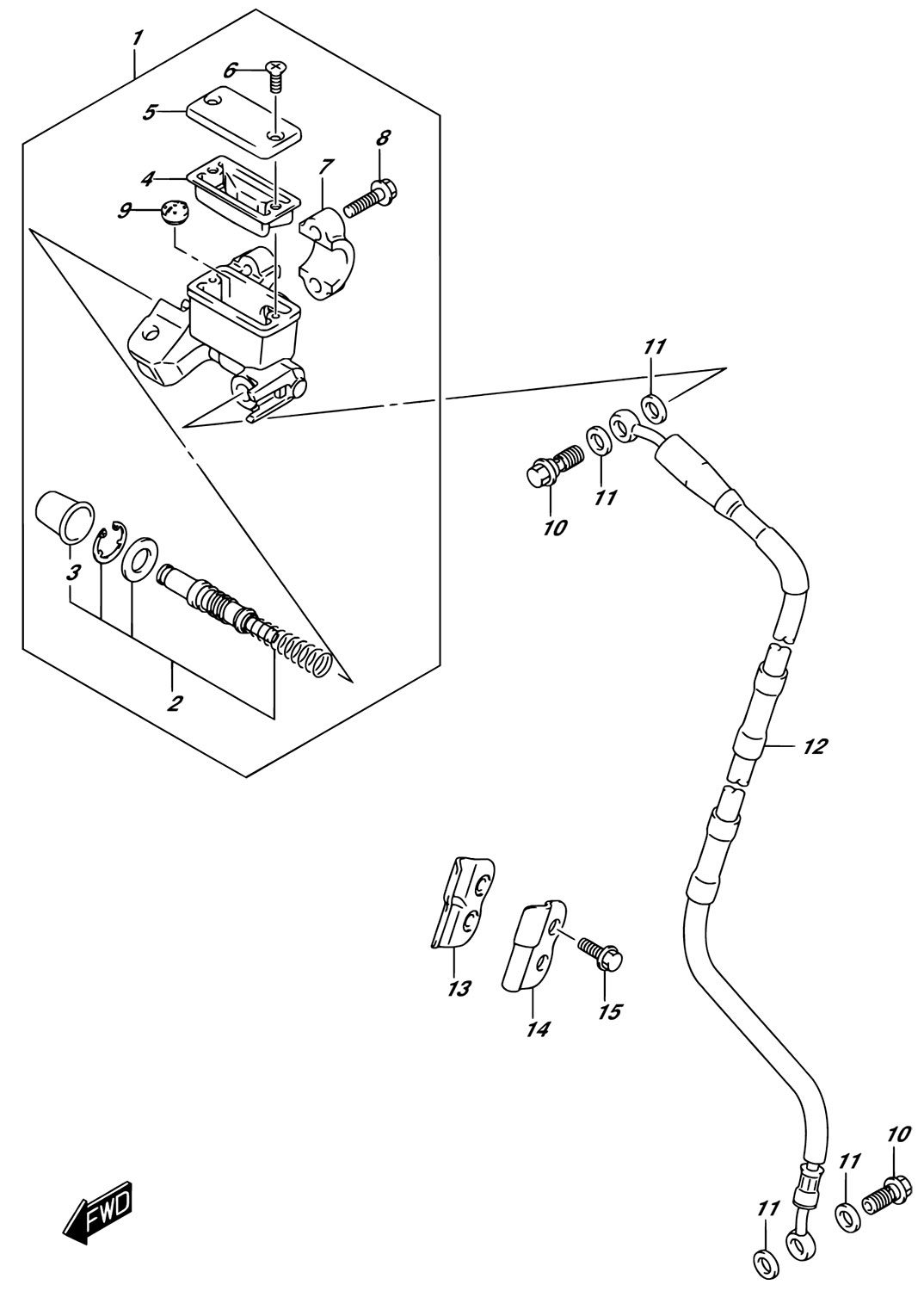 1
6
5
8
4
7
9
11
11
10
3
2
12
13
14
15
10
11
11
FWD