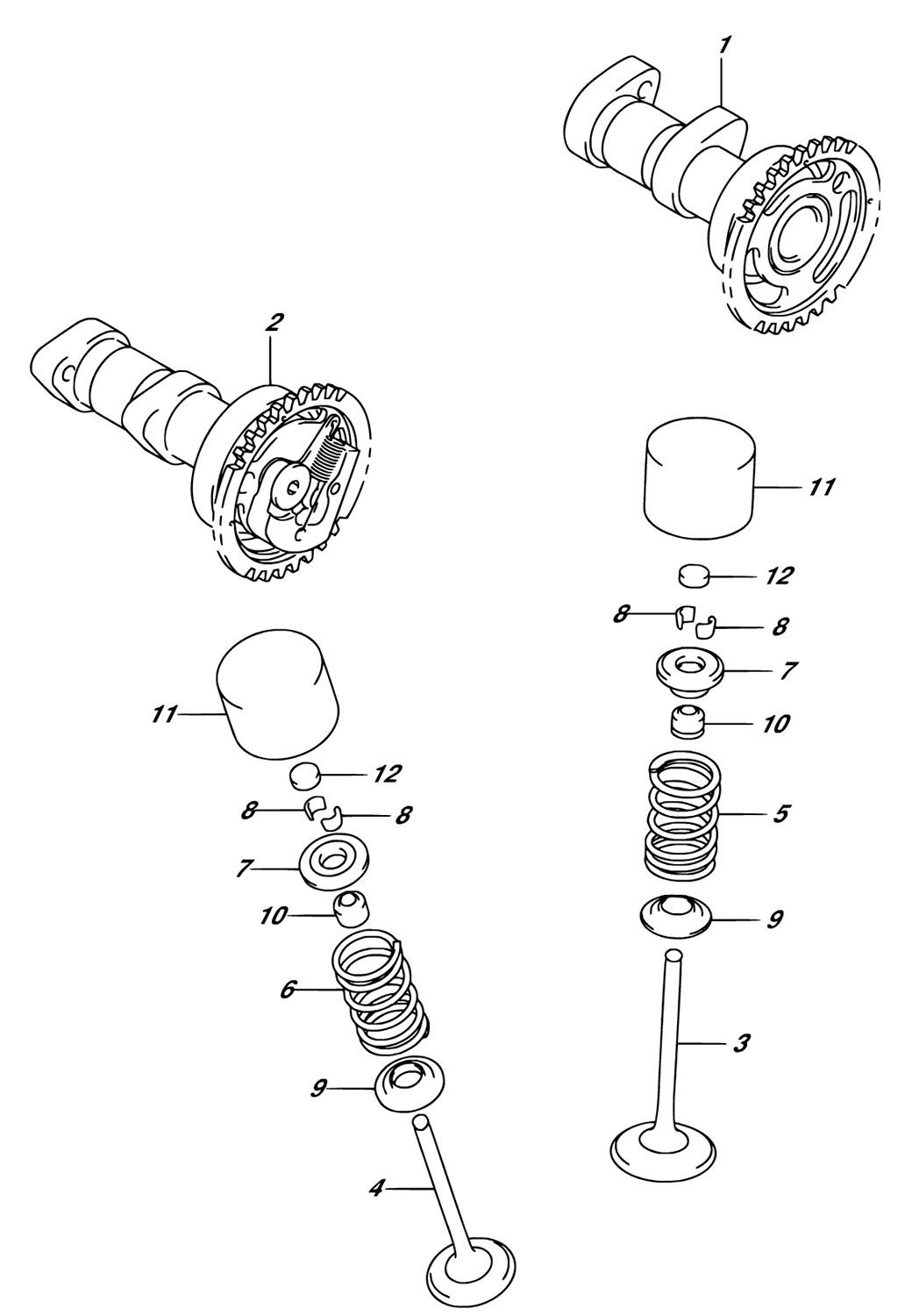 1
2
11
12
8
8
7
10
5
9
3
11
12
8
8
7
10
6
9
4