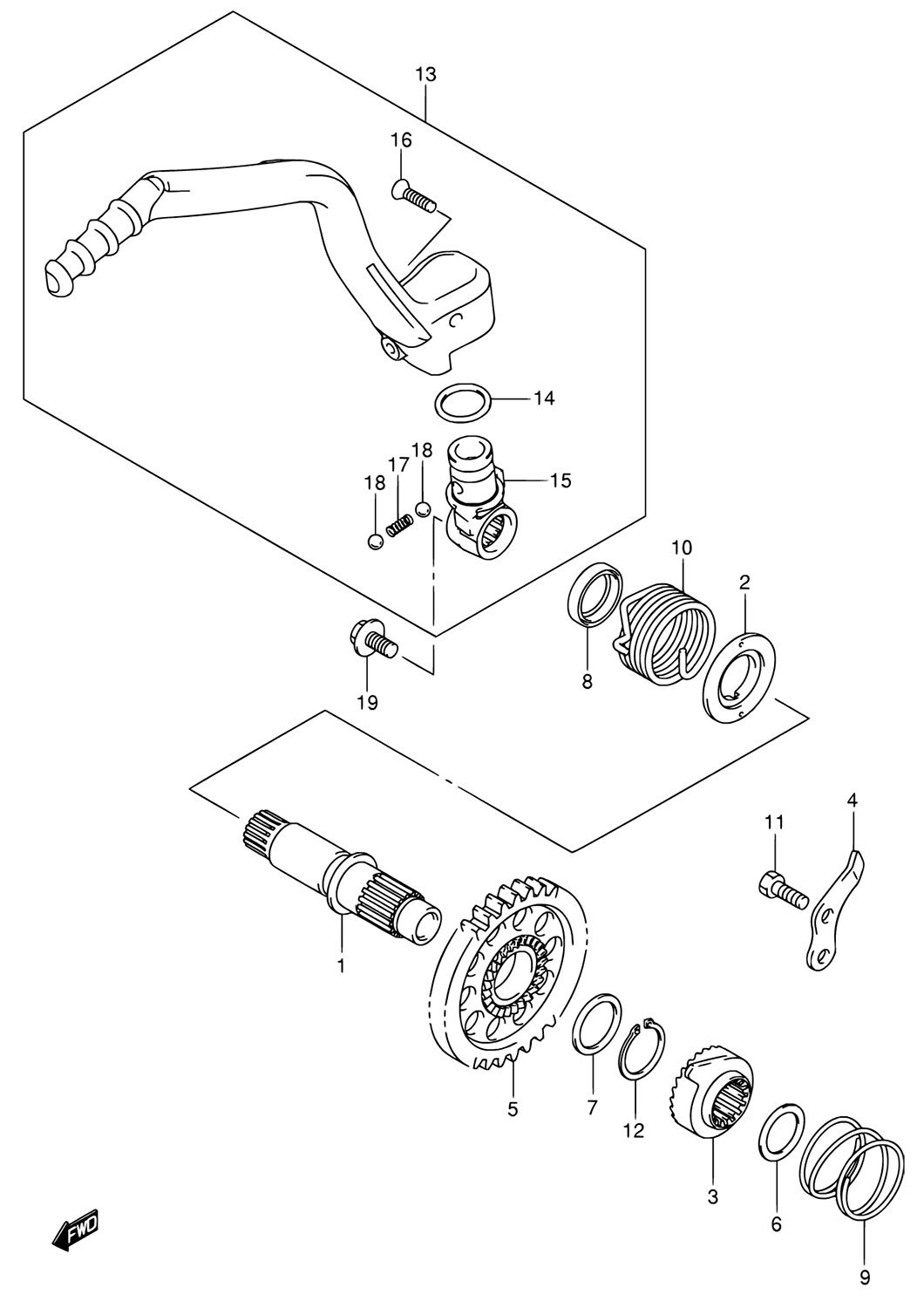 13
16
14
18
17
18
15
10
2
8
19
4
11
1
5
7
12
3
6
9
FWD