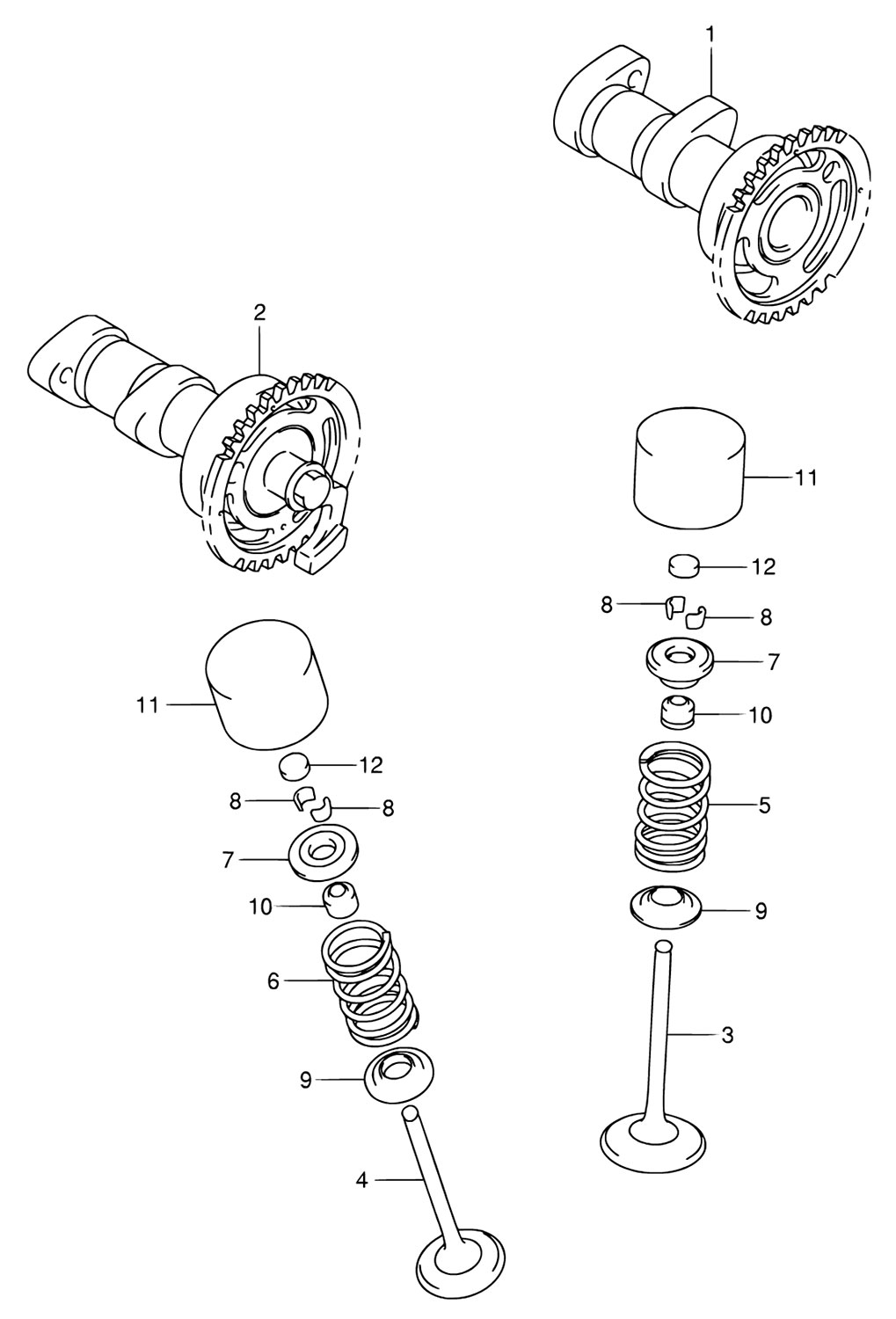 1
2
11
12
8
8
7
10
5
9
3
11
12
8
8
7
10
6
9
4