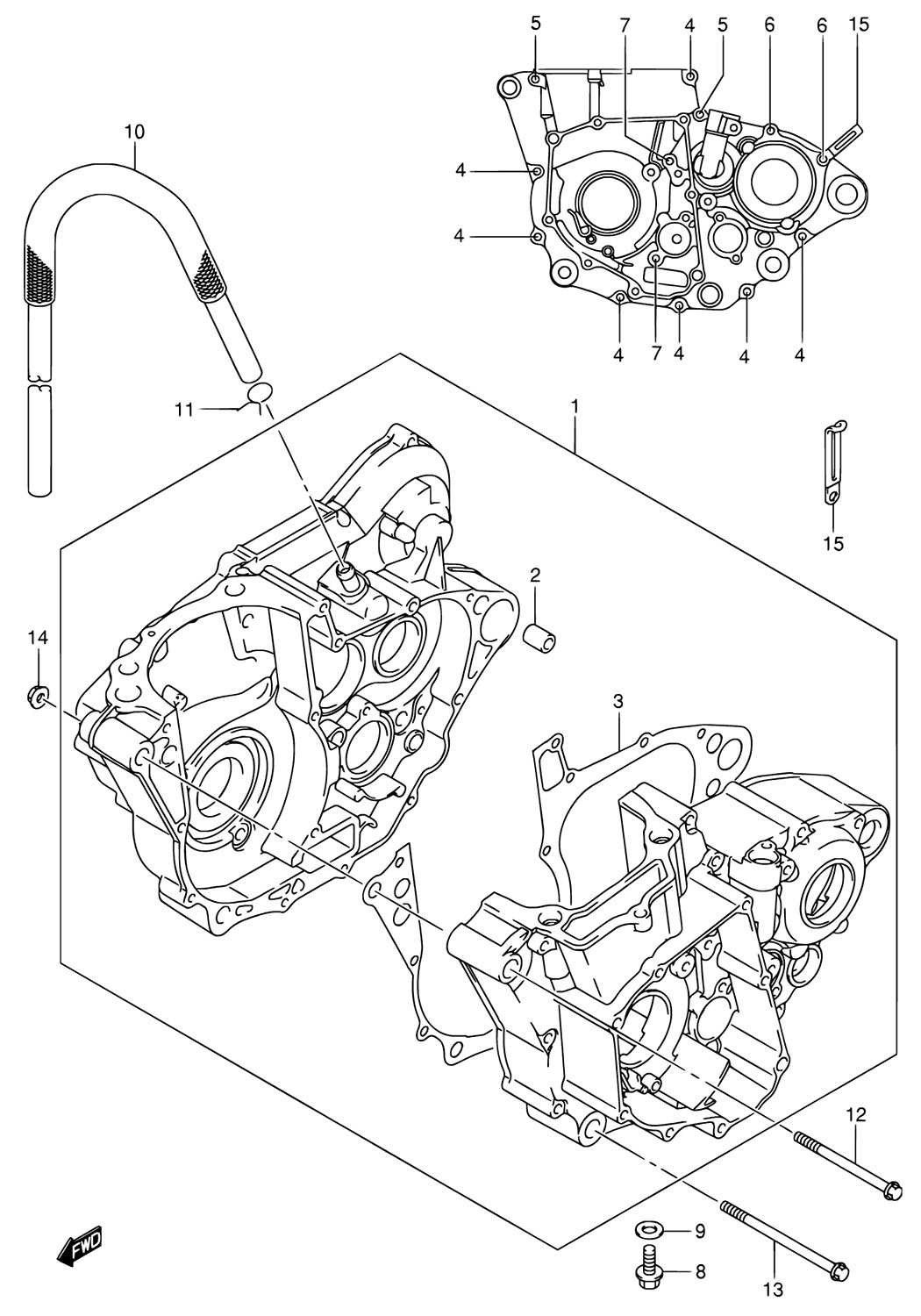 5
7
4
5
6
6
15
10
4
4
4
7
4
4
4
11
1
15
2
14
3
12
9
8
13
FWD