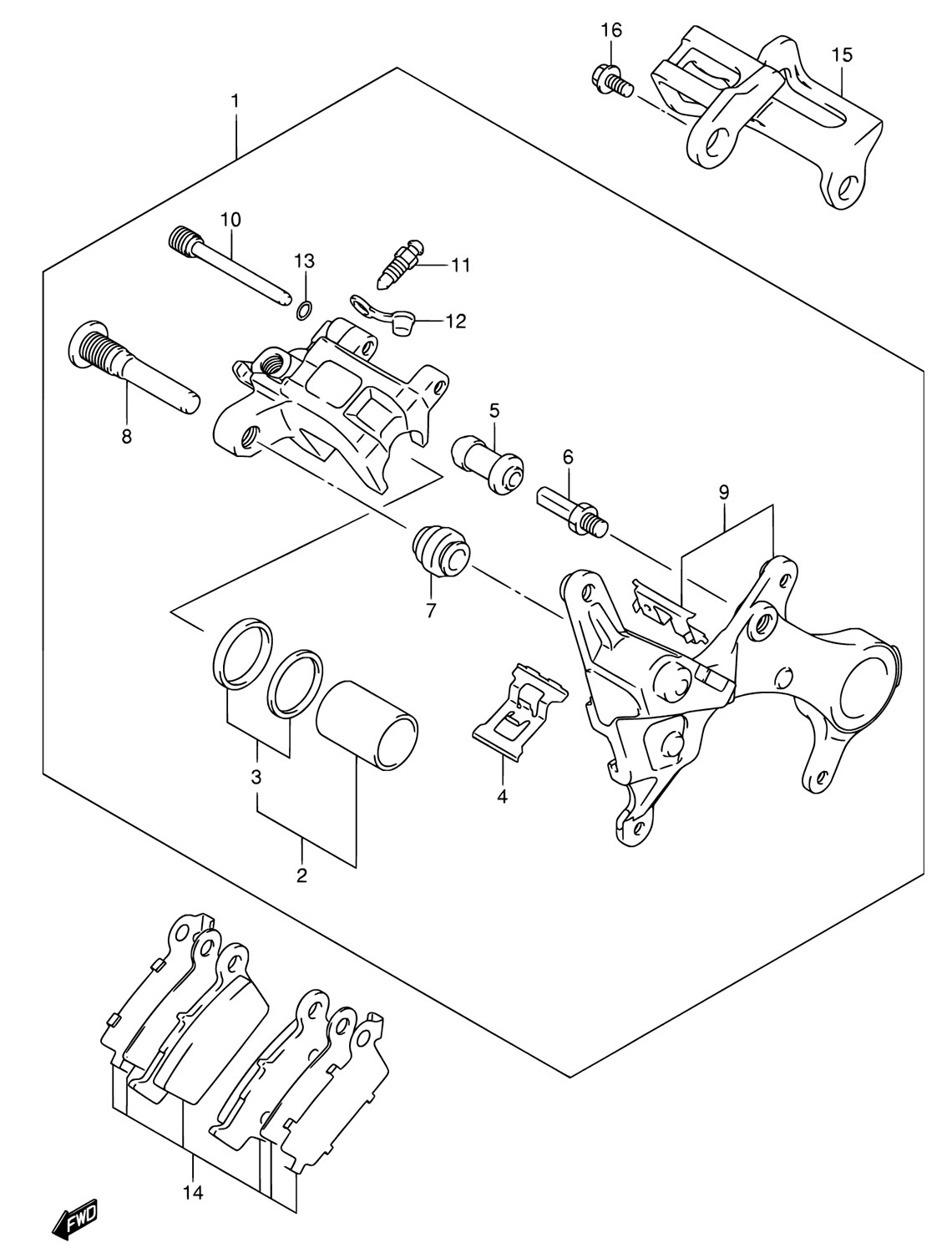 16
15
1
10
13
11
12
8
5
6
9
7
3
2
4
14
FWD