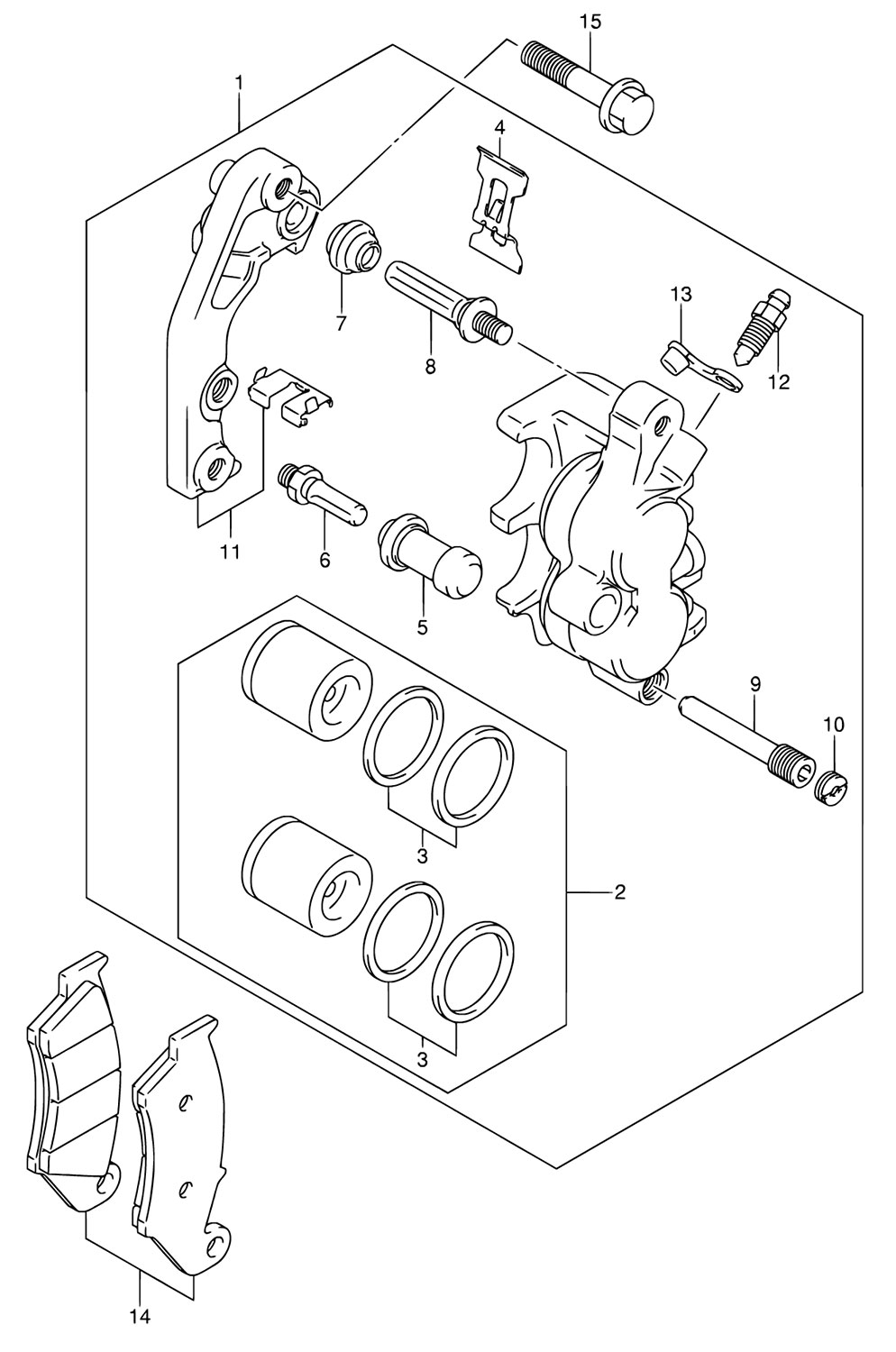 15
1
4
13
7
8
12
11
6
5
9
10
3
2
3
14