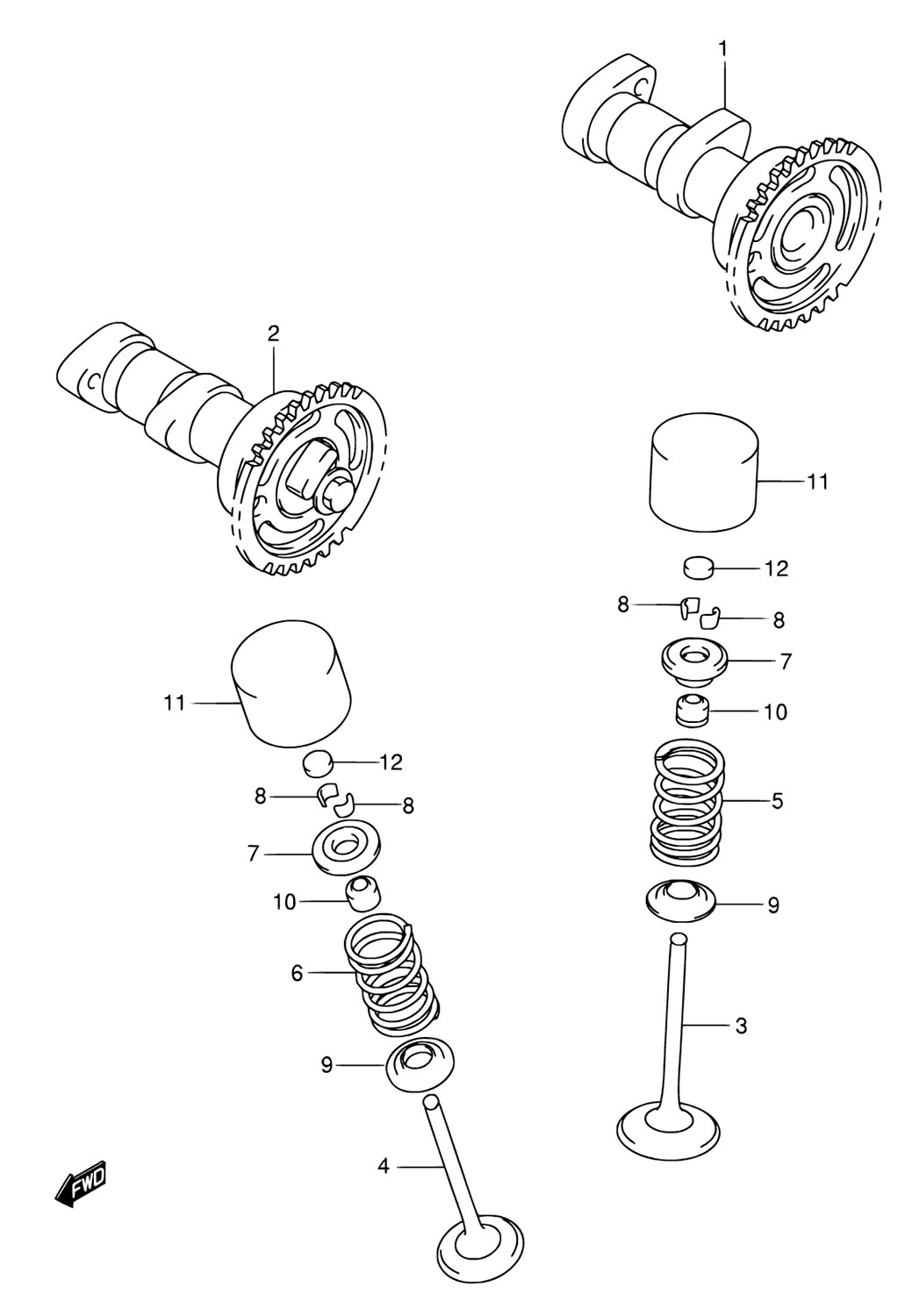 1
2
11
12
8
8
7
10
5
9
3
11
12
8
8
7
10
6
9
4
FWD