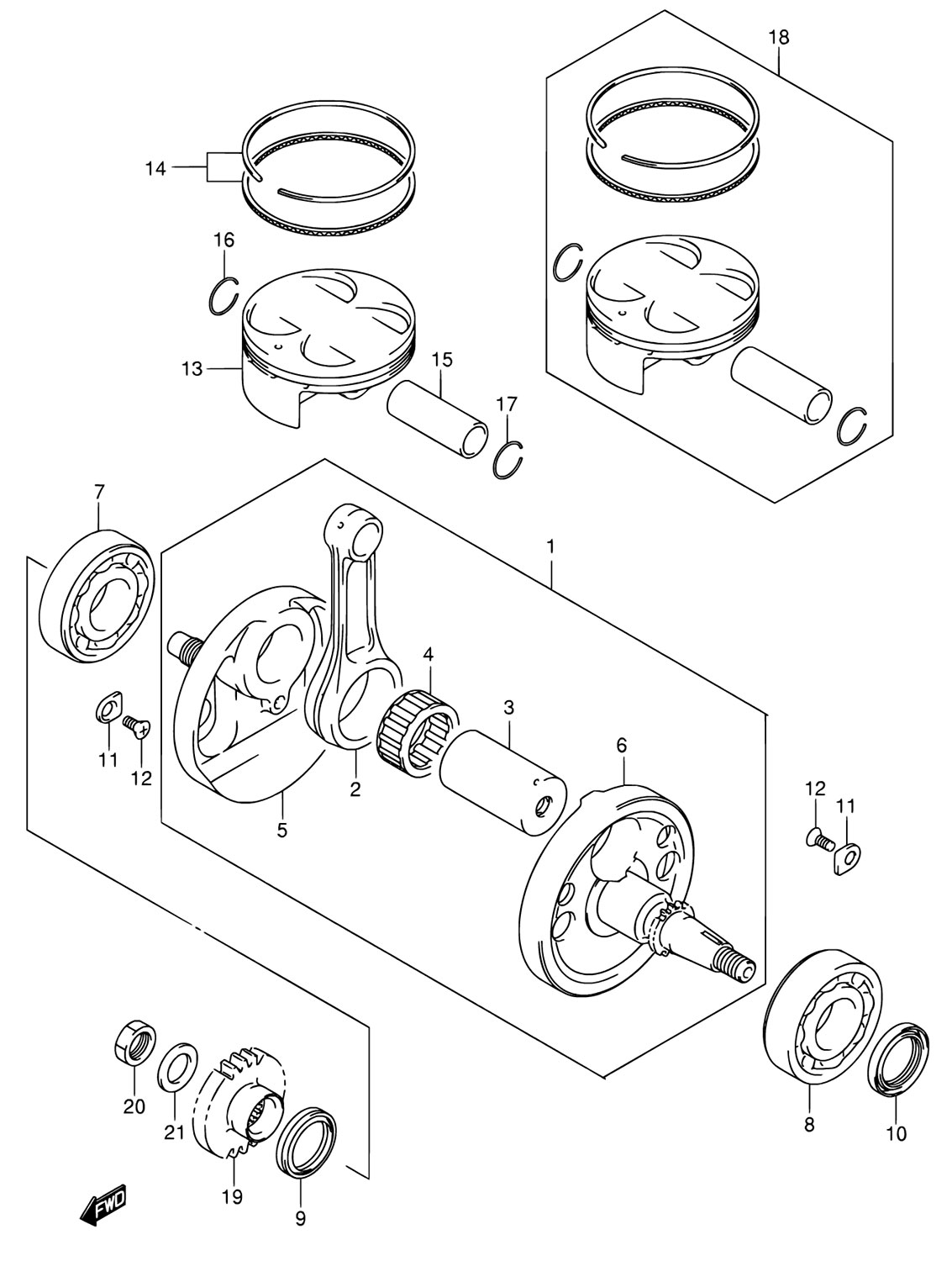 18
14
16
13
15
17
7
1
4
3
6
11
12
2
5
12
11
20
21
19
9
8
10
FWD