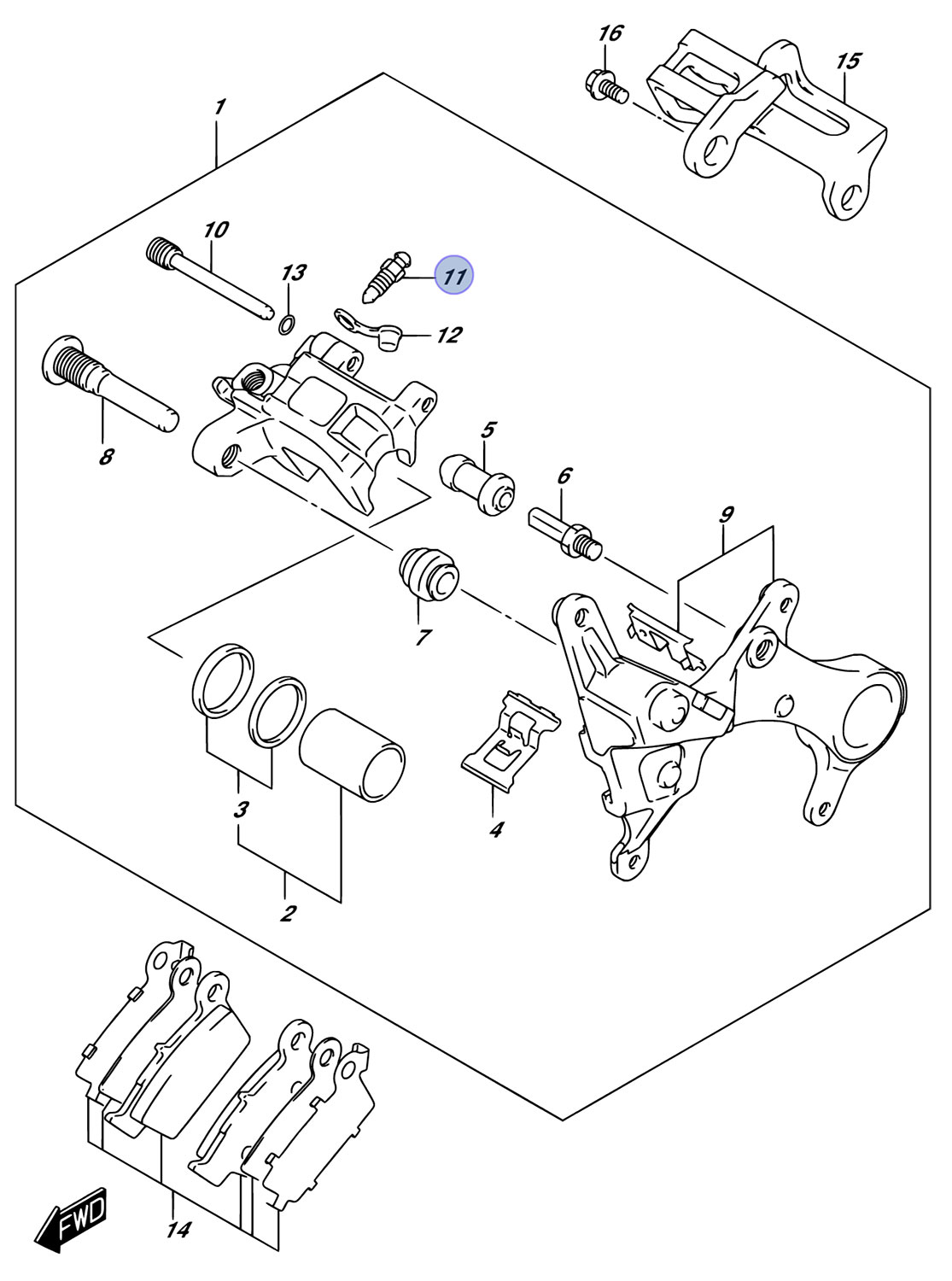 16
15
1
10
13
11
12
8
5
6
9
7
3
4
2
14
FWD