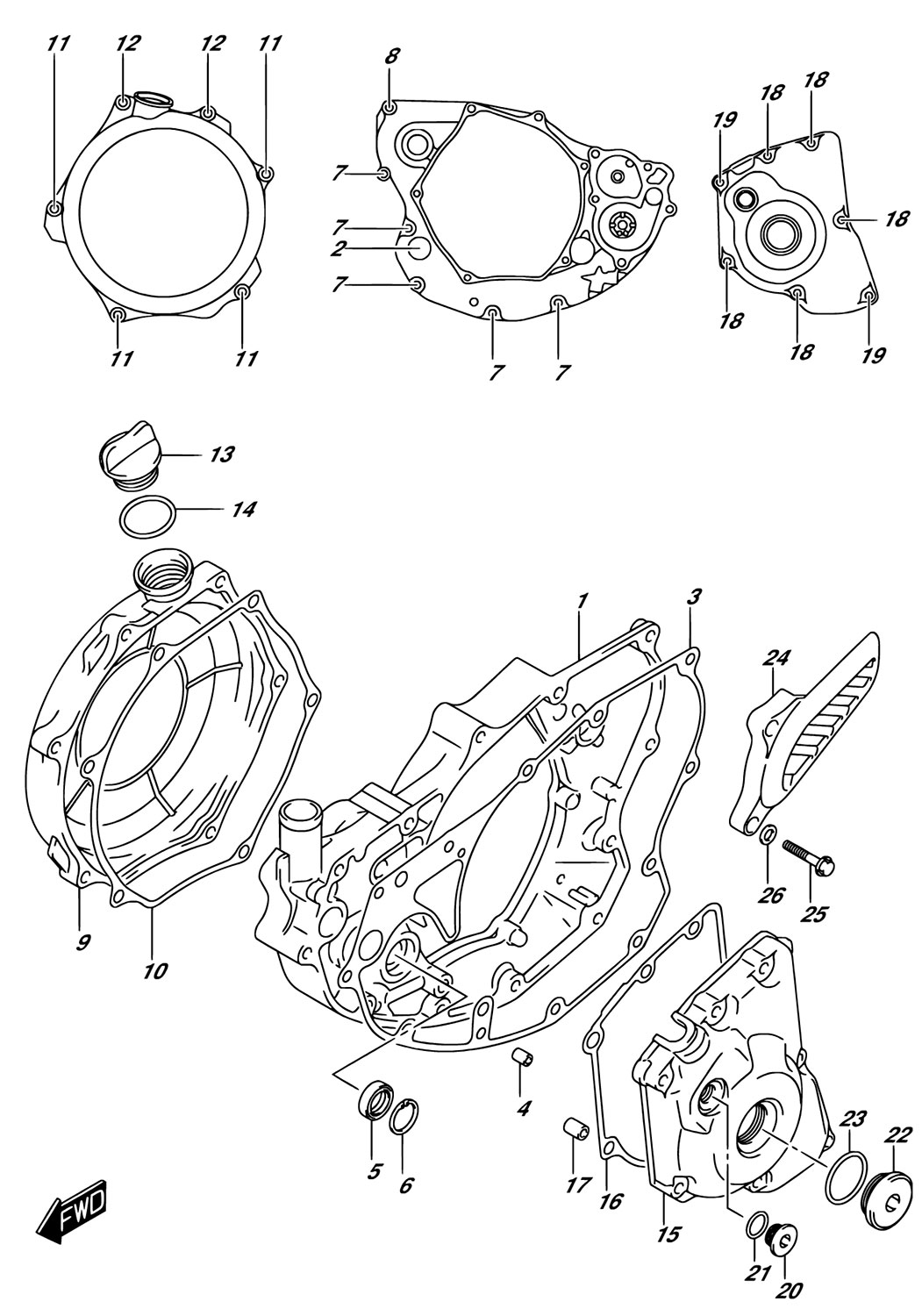 11
12
12
11
11
11
8
7
7
2
7
7
7
19
18
18
18
18
18
19
13
14
1
3
24
26
25
9
10
4
5
6
17
16
15
23
22
21
20
FWD