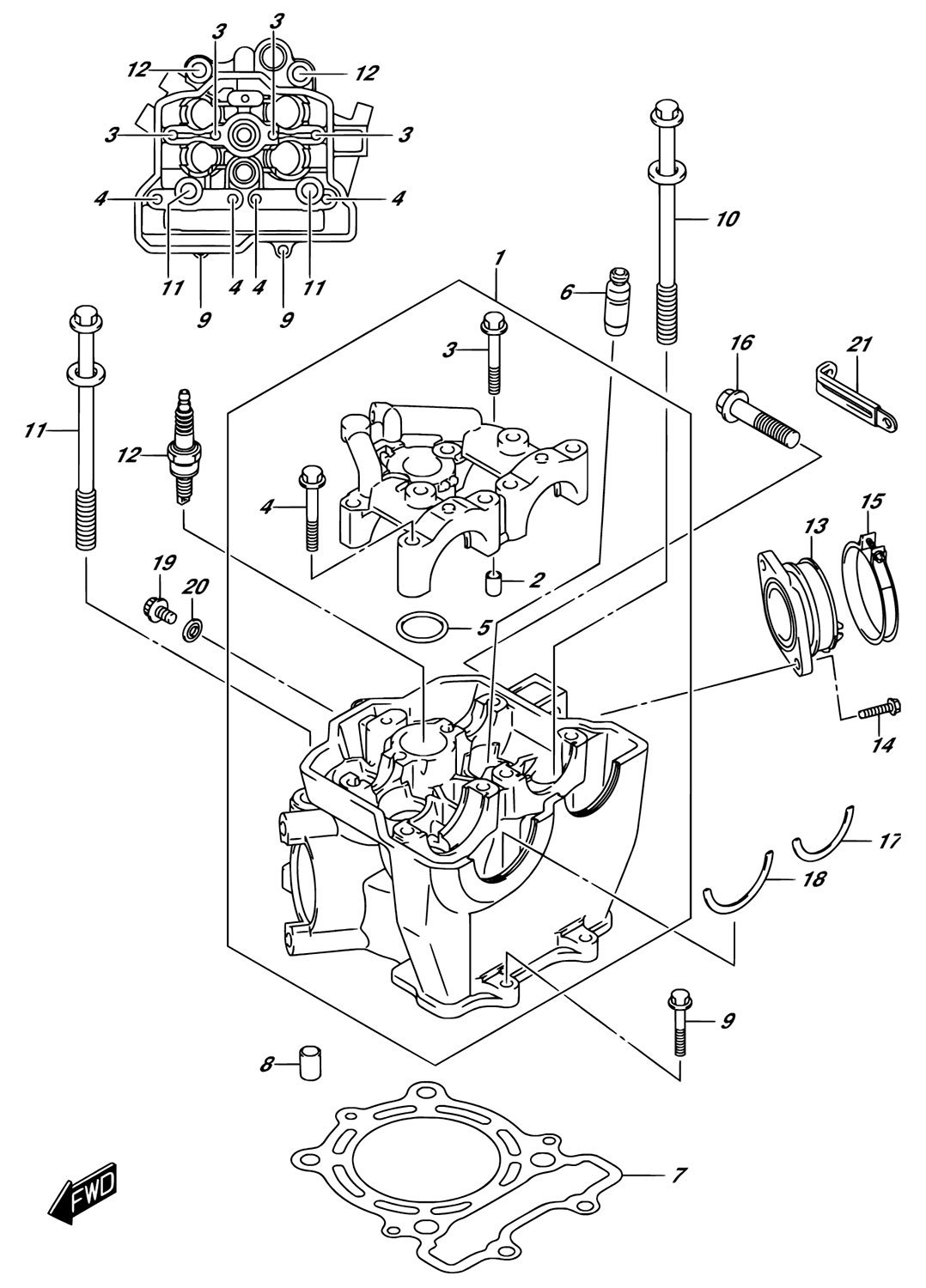 3
3
12
12
3
3
4
4
11
4
4
11
9
9
1
10
6
3
16
21
11
12
4
15
13
19
20
2
5
14
17
18
9
8
7
FWD