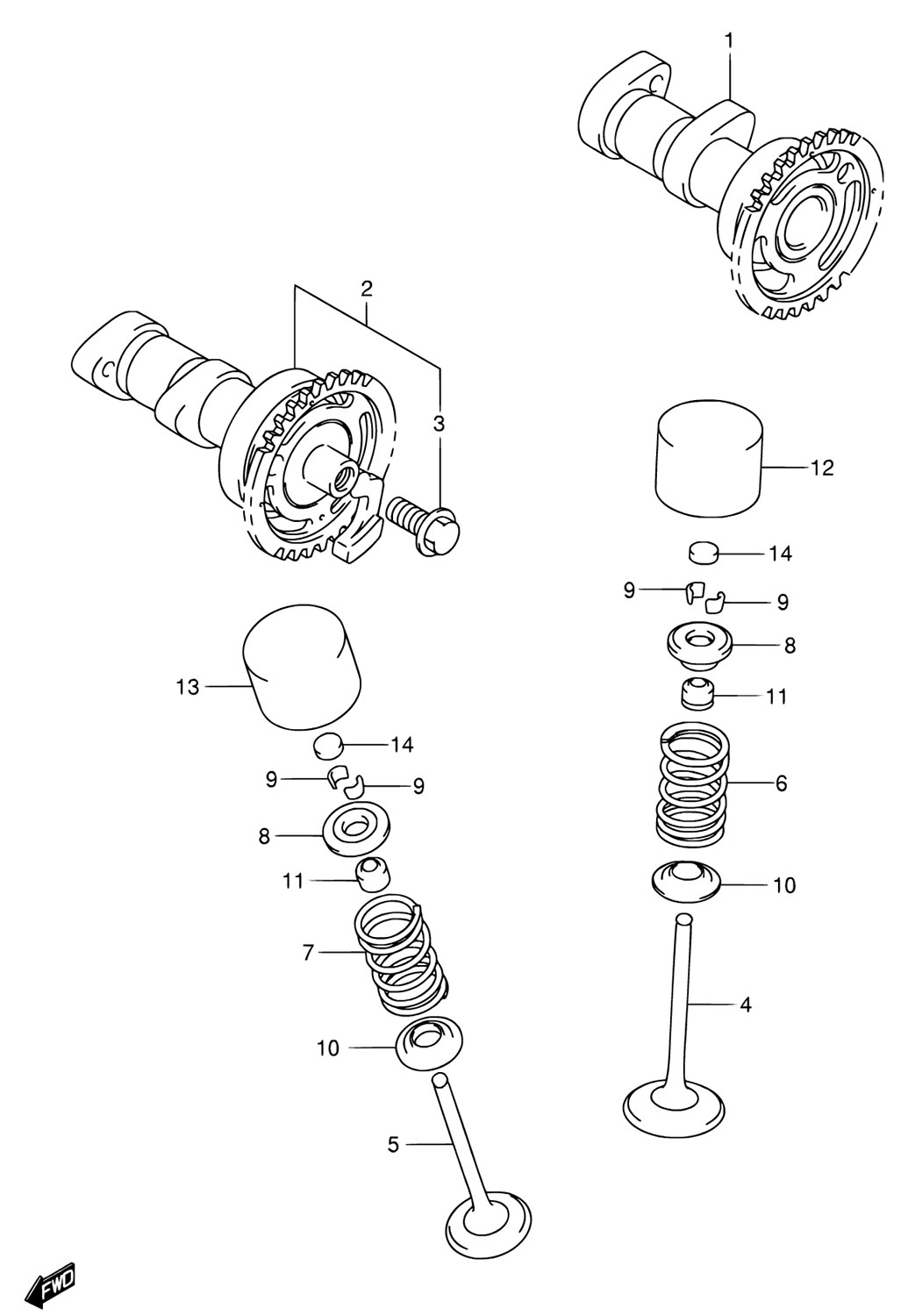 1
2
3
12
14
9
9
8
11
6
10
4
13
14
9
9
8
11
7
10
5
FWD