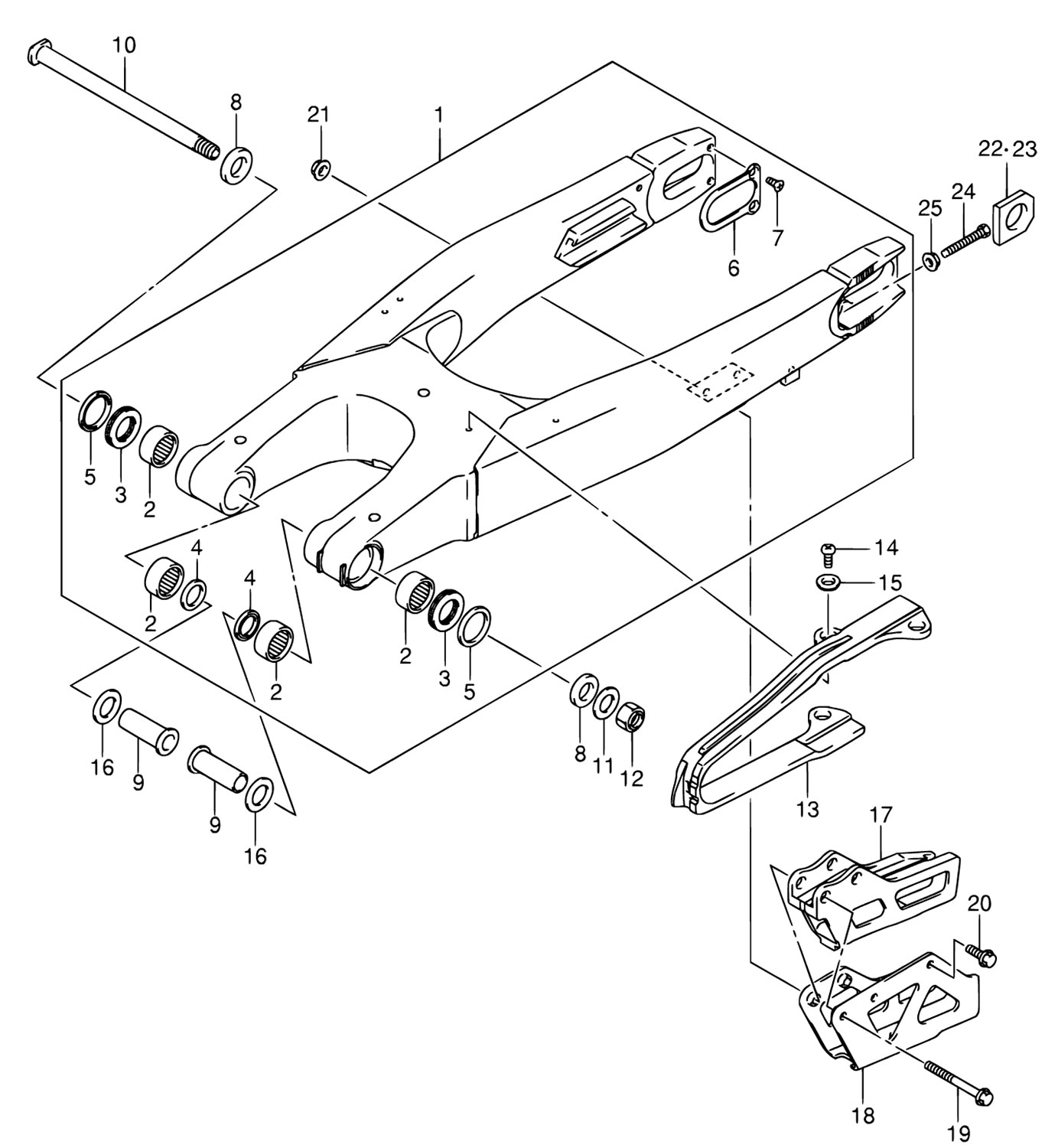 10
8
21
1
22·23
24
25
7
6
5
3
2
4
2
4
2
2
3
5
14
15
16
9
9
16
8
11
12
13
17
20
18
19