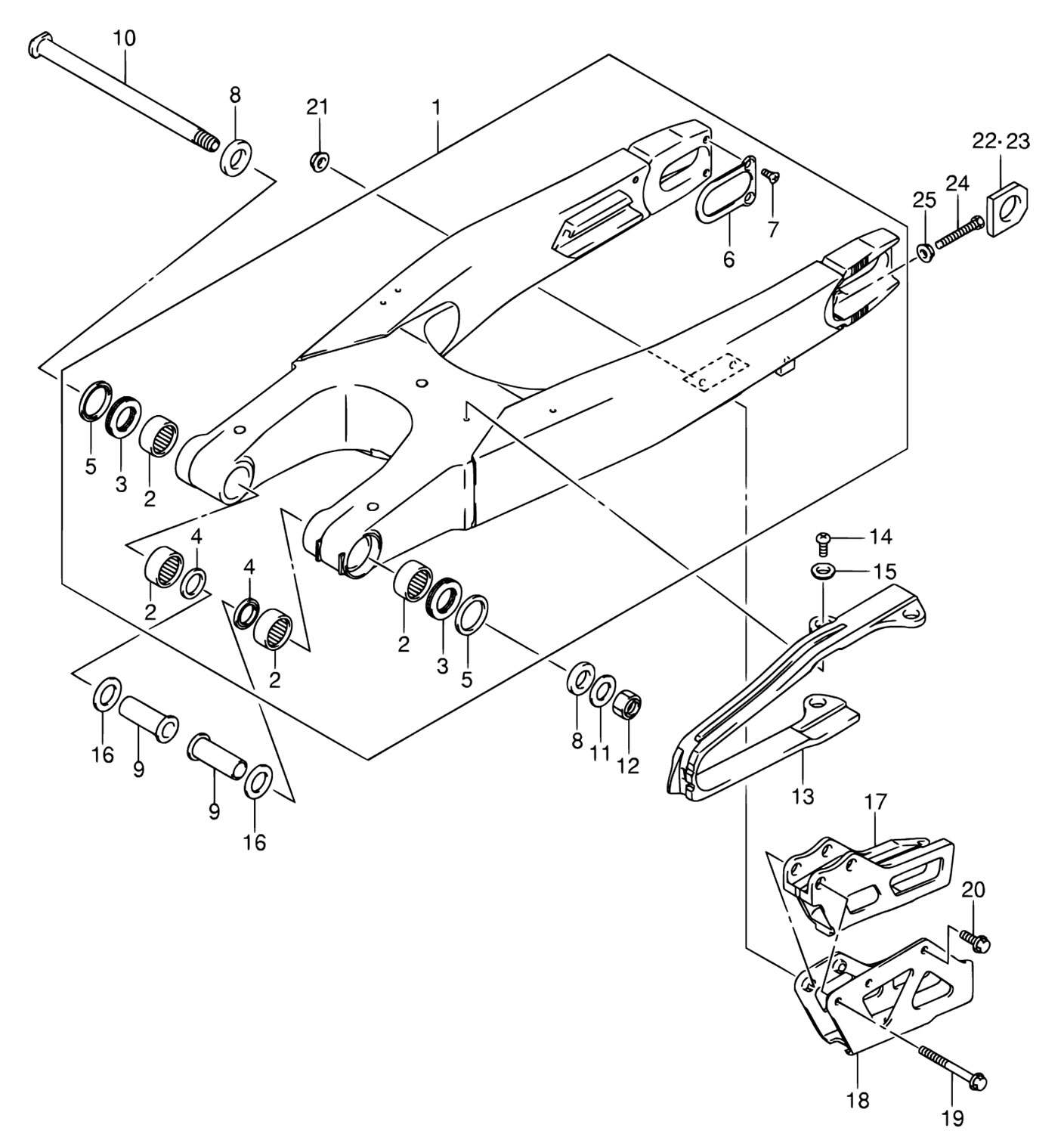 10
8
21
1
22·23
24
25
7
6
5
3
2
4
2
4
2
2
3
5
14
15
16
9
9
16
8
11
12
13
17
20
18
19