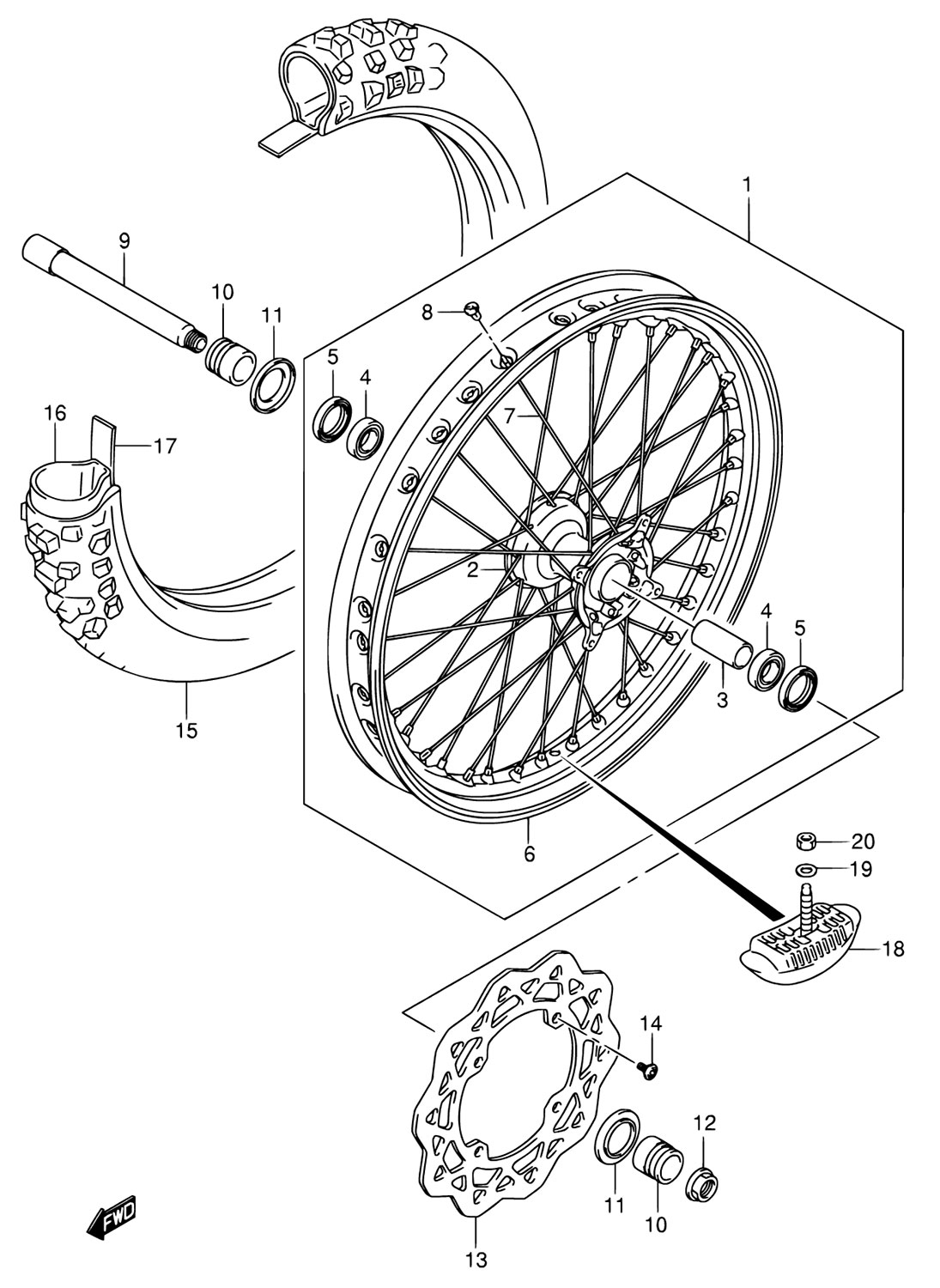 1
9
10
11
8
5
4
7
16
17
2
4
5
3
15
6
20
19
18
14
12
11
10
13
FWD