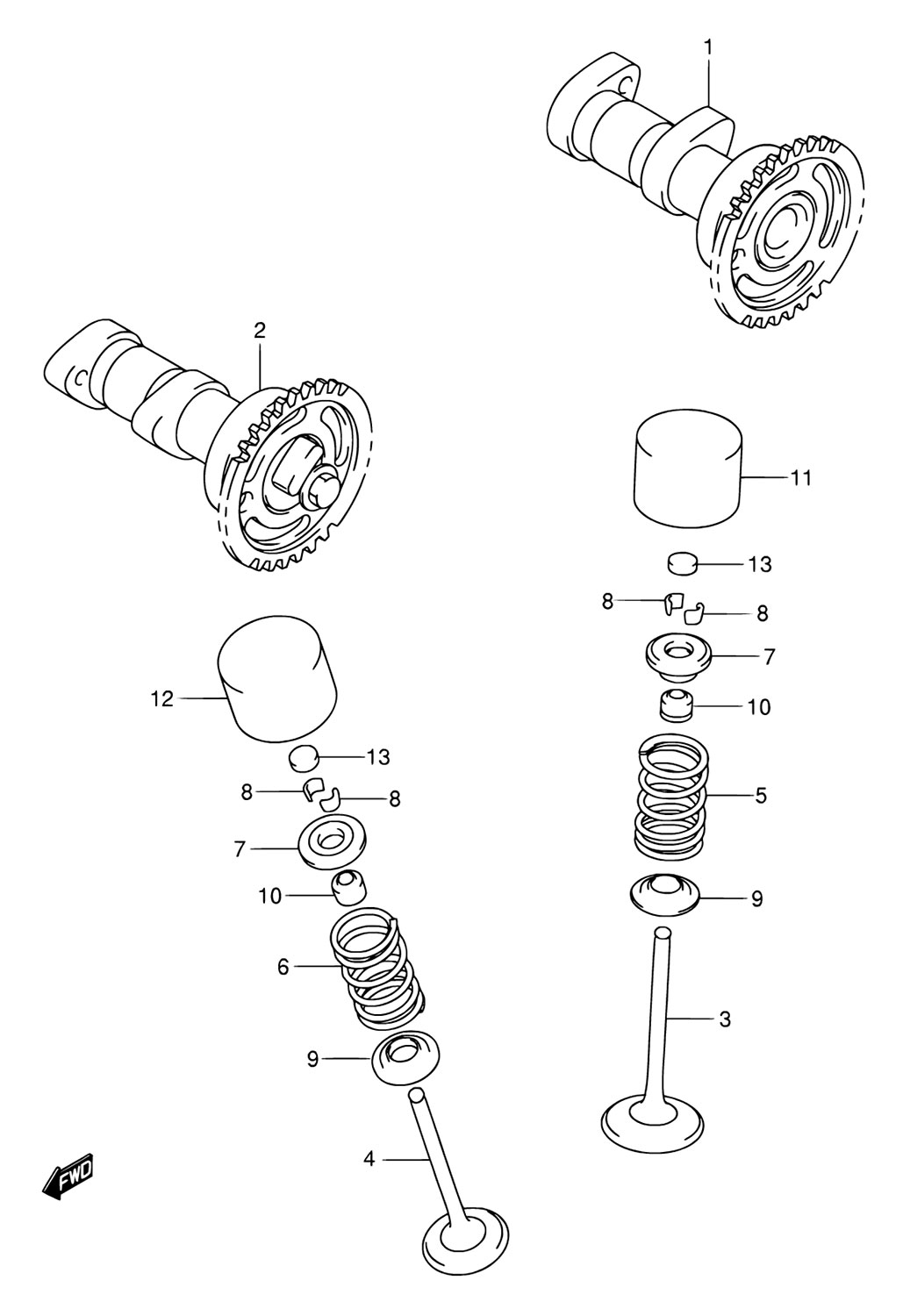 1
2
11
13
8
8
7
10
5
9
3
12
13
8
8
7
10
6
9
4
FWD