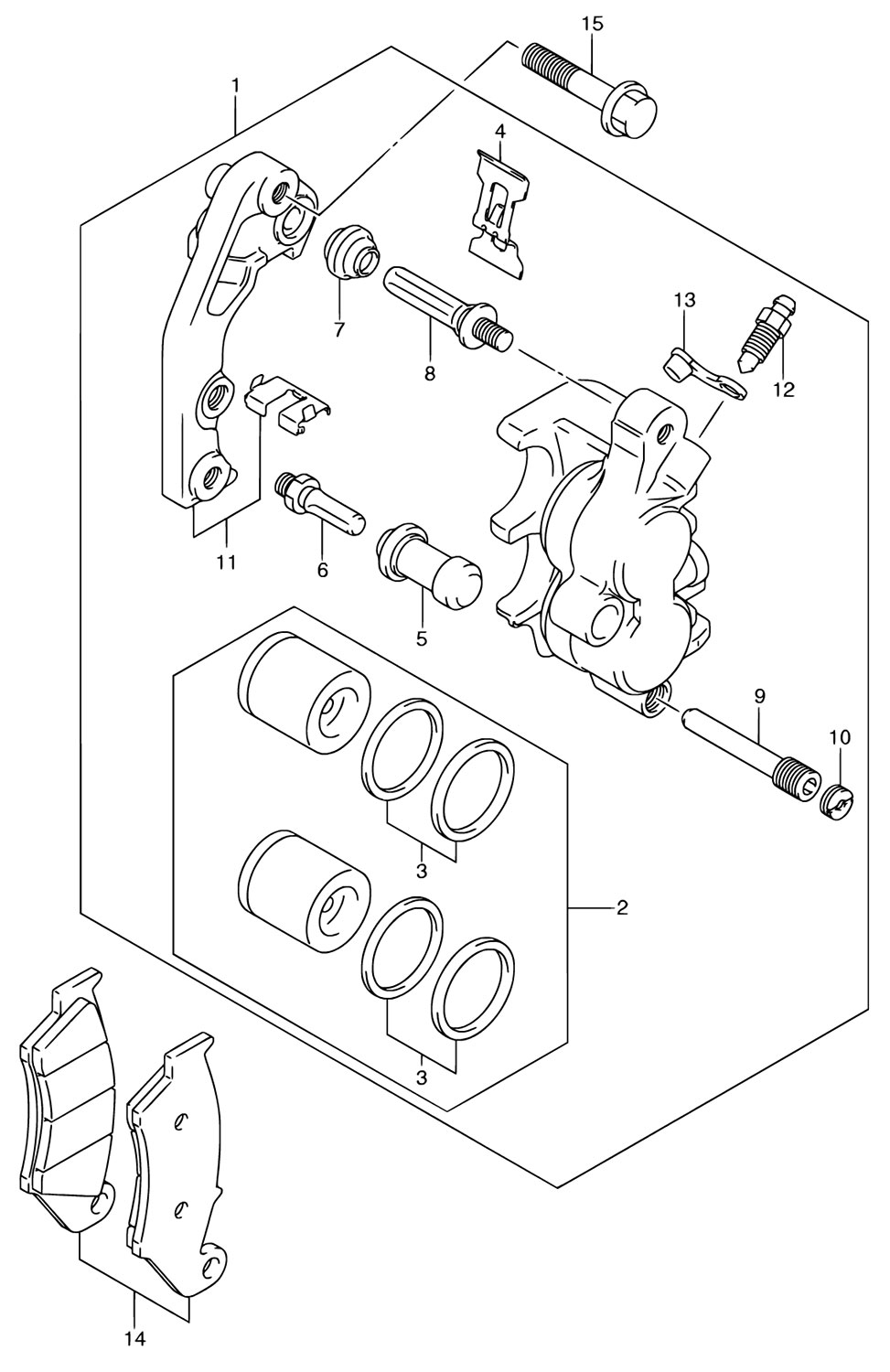 15
1
4
7
8
13
12
11
6
5
9
10
3
2
3
14