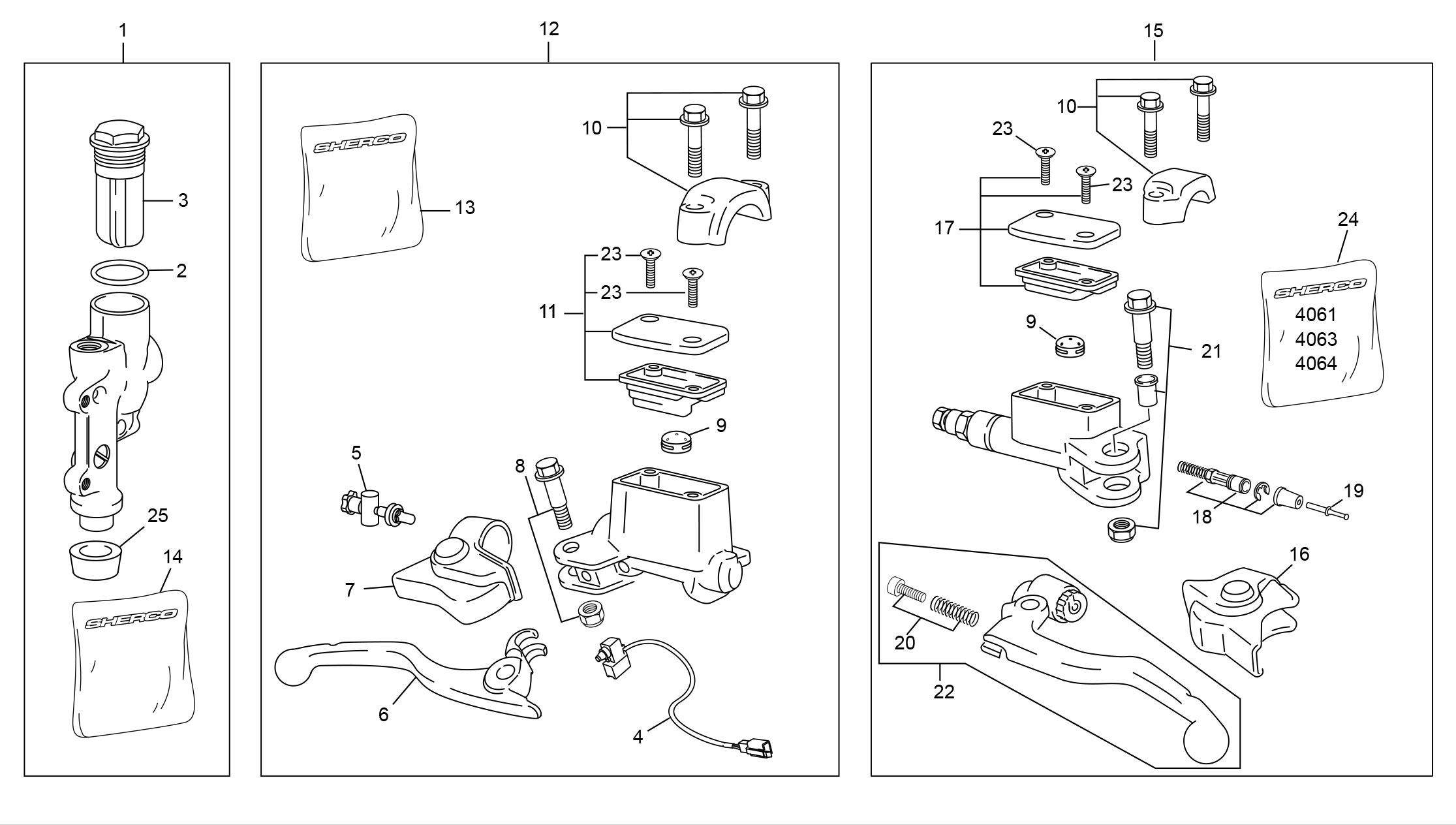 1
3
2
25
14
SHERCO

12
SHERCO
13
10
23
23
11
9
5
8
7
6
4

15
10
23
23
17
24
SHERCO
4061
4063
4064
9
21
18
19
16
20
22