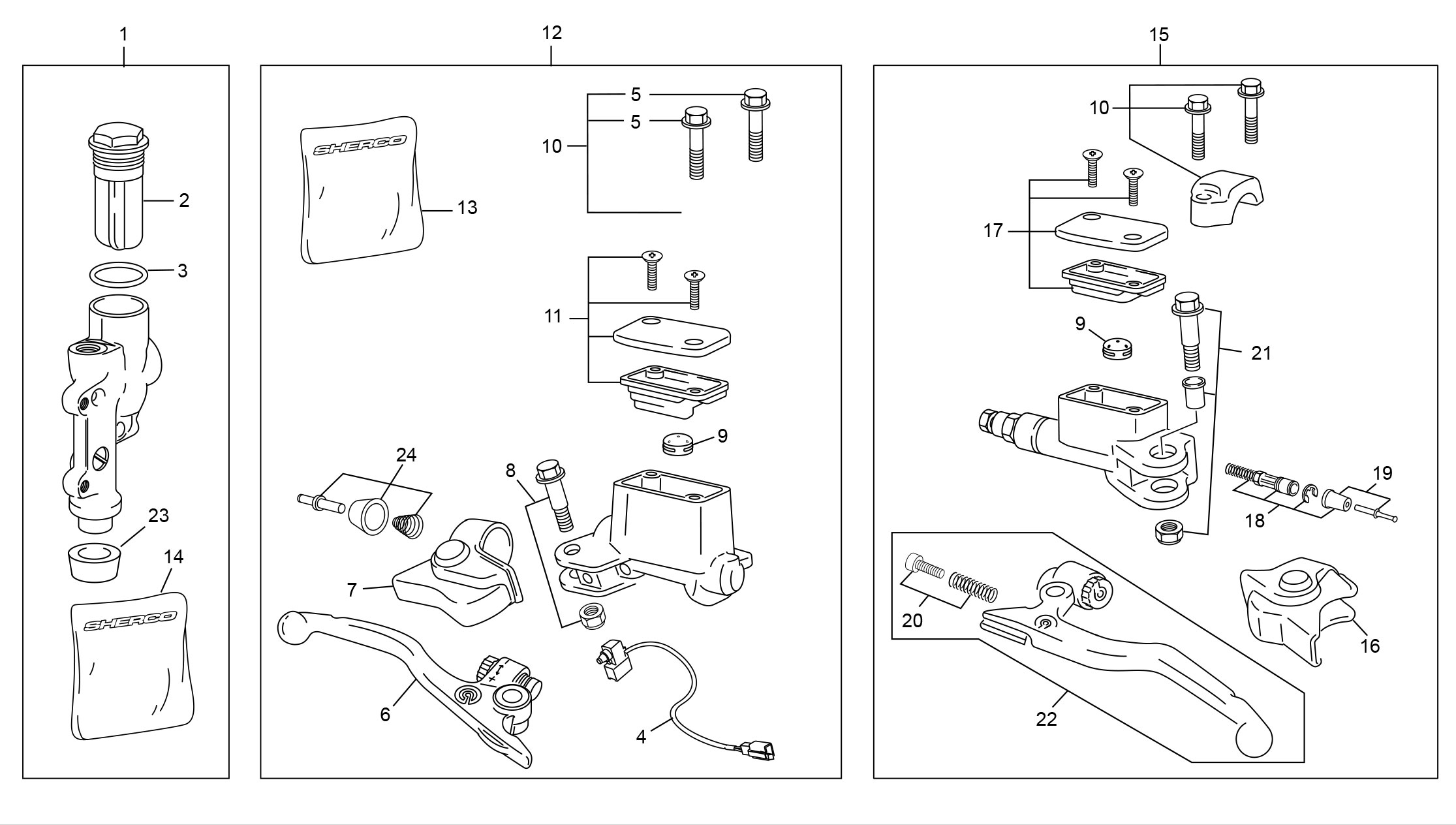 1
2
3
23
14
SHERCO
12
SHERCO
13
5
5
10
11
9
24
8
7
6
4
15
10
17
9
21
19
18
20
22
16