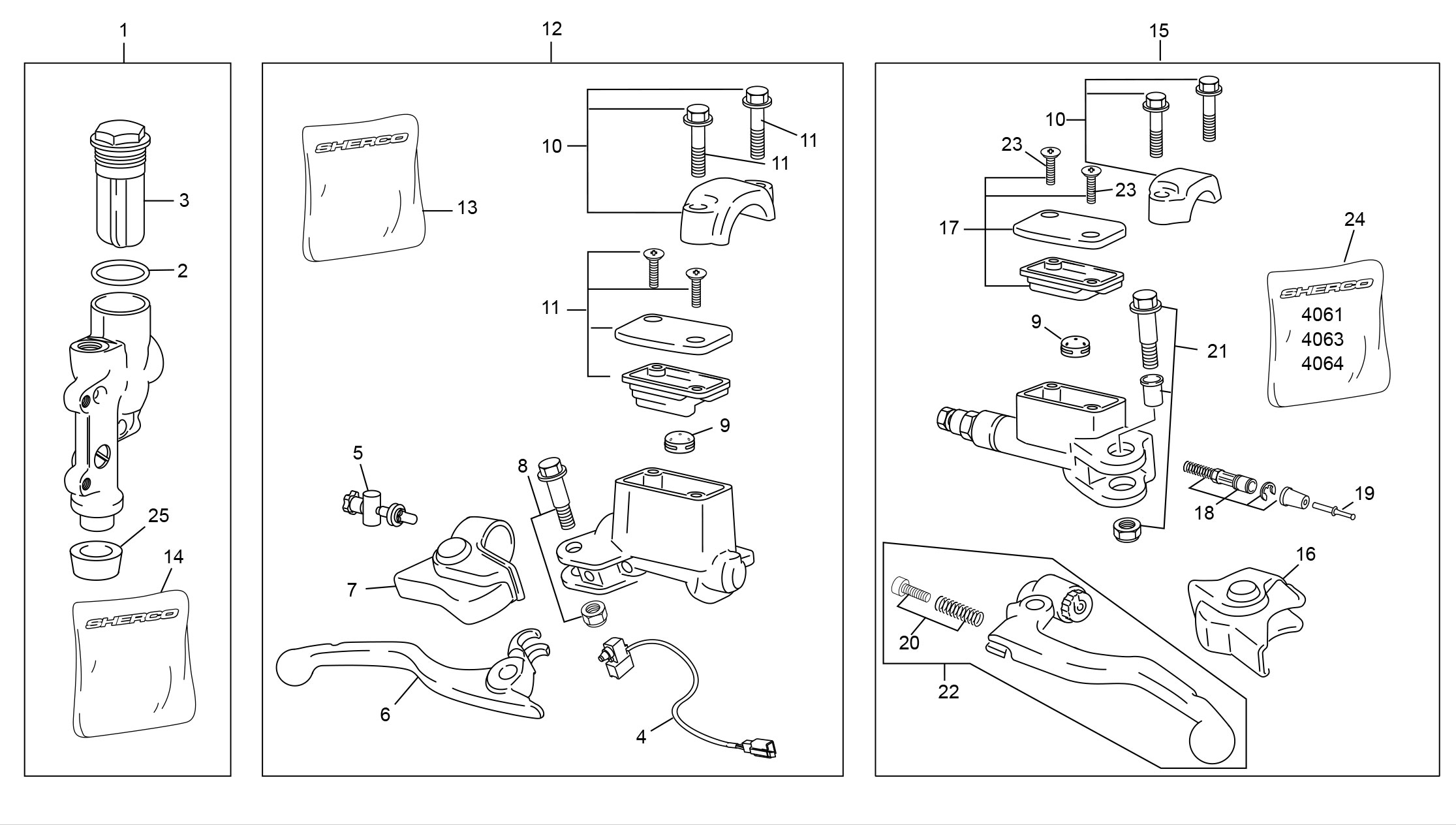 1
3
2
25
14
SHERCO
12
SHERCO
13
10
11
11
11
9
5
8
7
6
4
15
10
23
23
17
24
SHERCO
4061
4063
4064
9
21
18
19
16
20
22