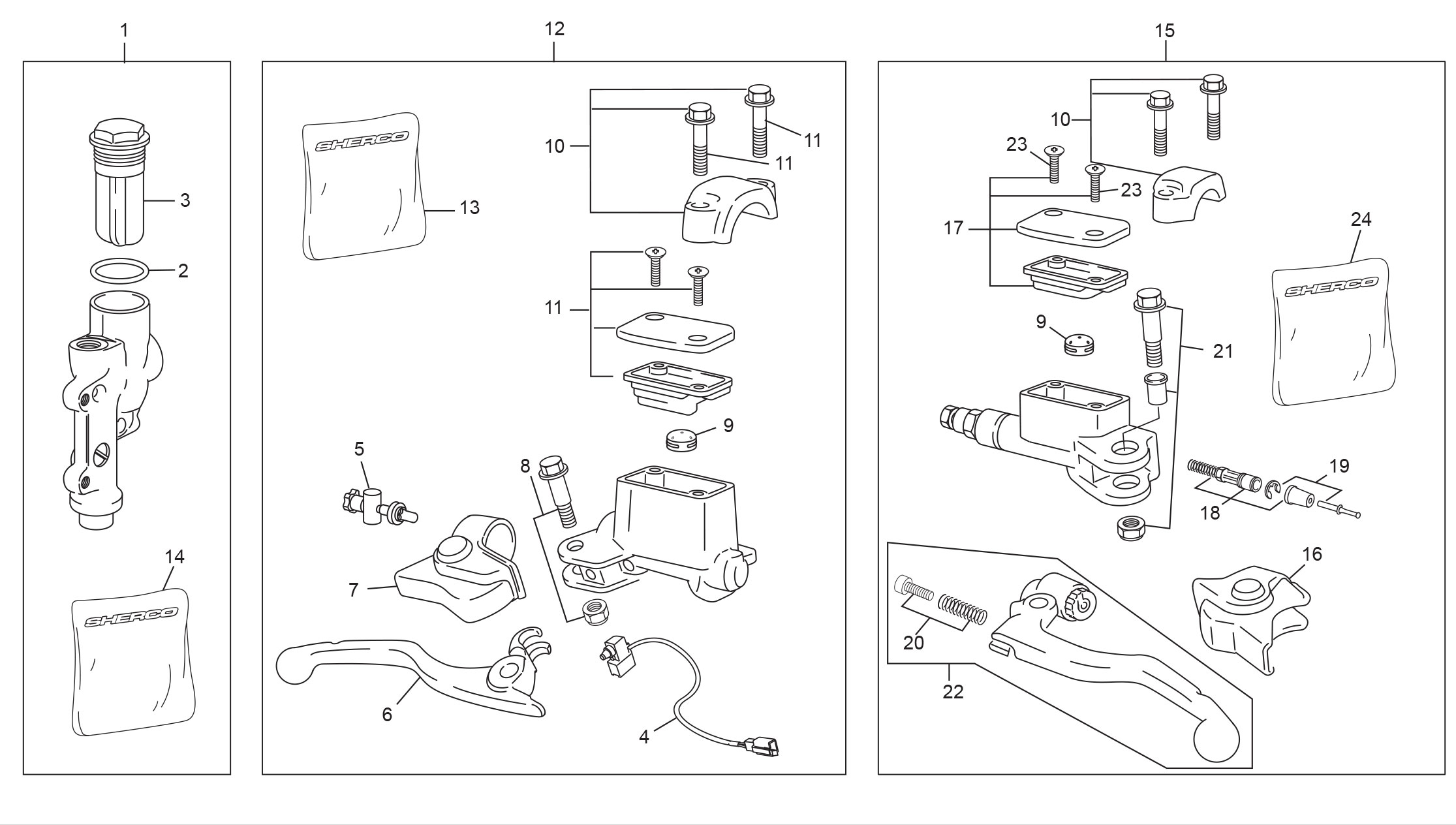 1
3
2
14
SHERCO
12
SHERCO
13
10
11
11
11
9
5
8
7
6
4
15
10
23
23
17
24
SHERCO
9
21
19
18
16
20
22