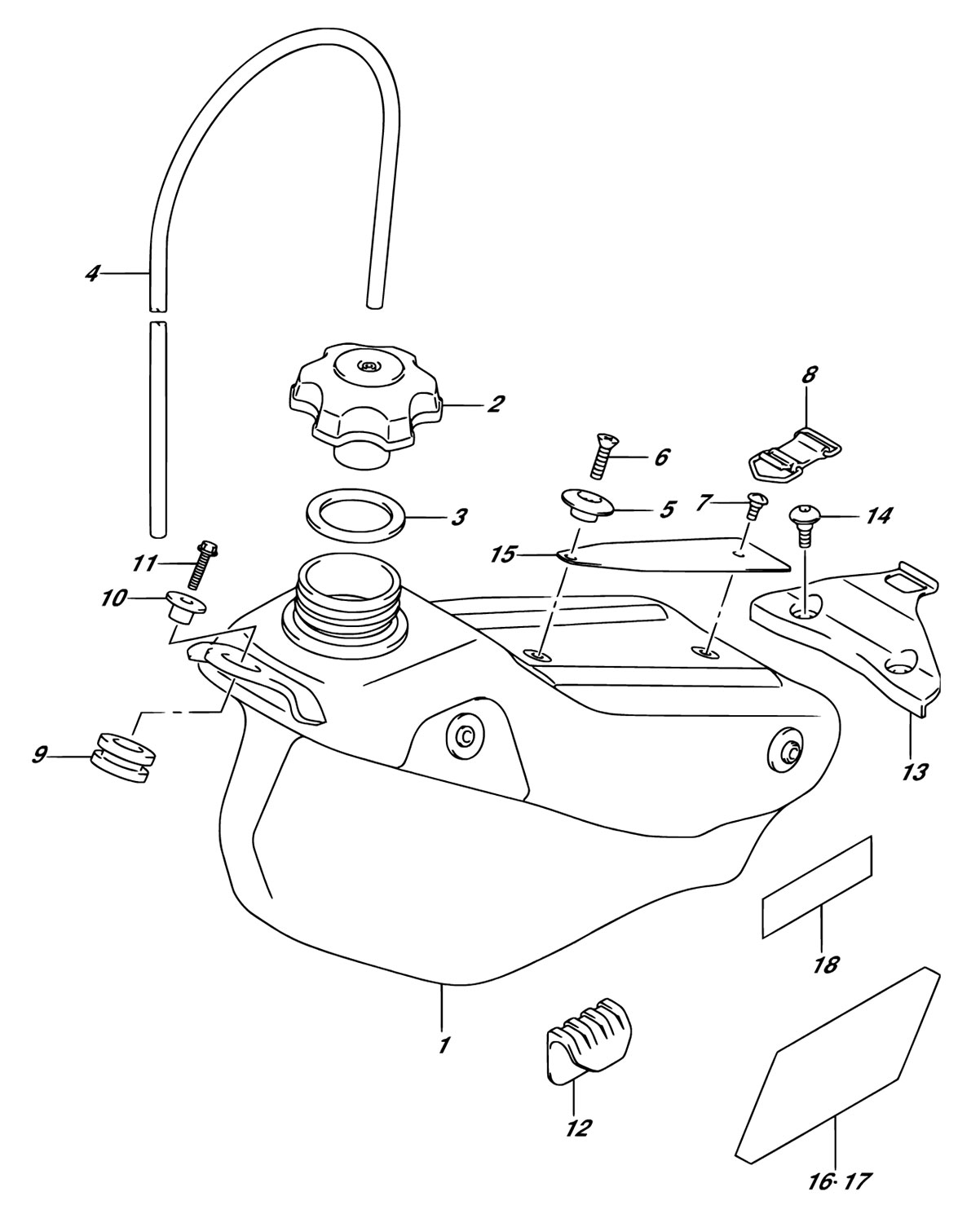 4
2
8
6
3
5
7
14
11
15
10
9
13
18
1
12
16·17