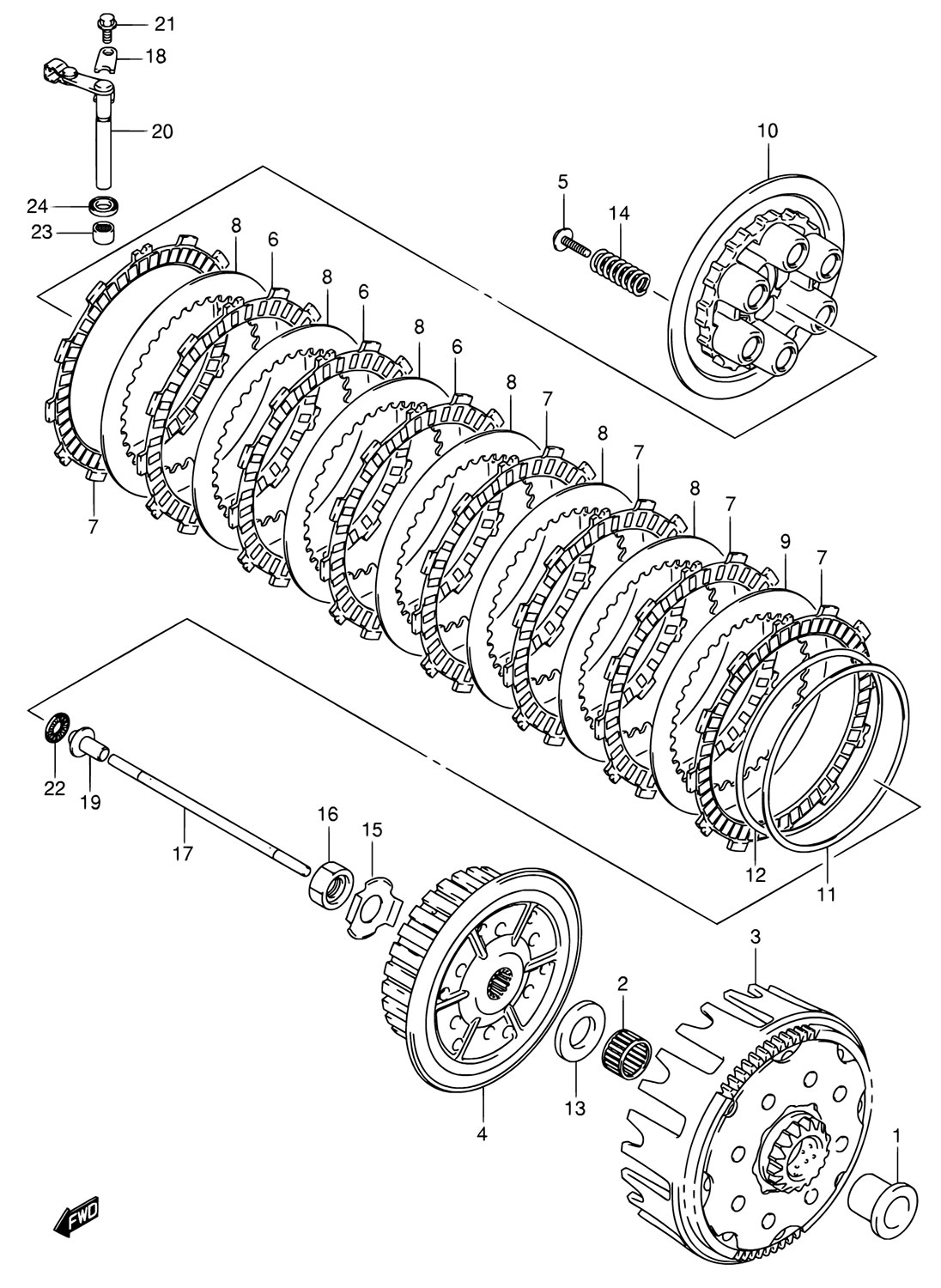 21
18
20
24
23
10
5
14
8
6
8
6
8
6
8
7
8
7
8
7
9
7
7
22
19
17
16
15
12
11
3
2
13
4
1
FWD