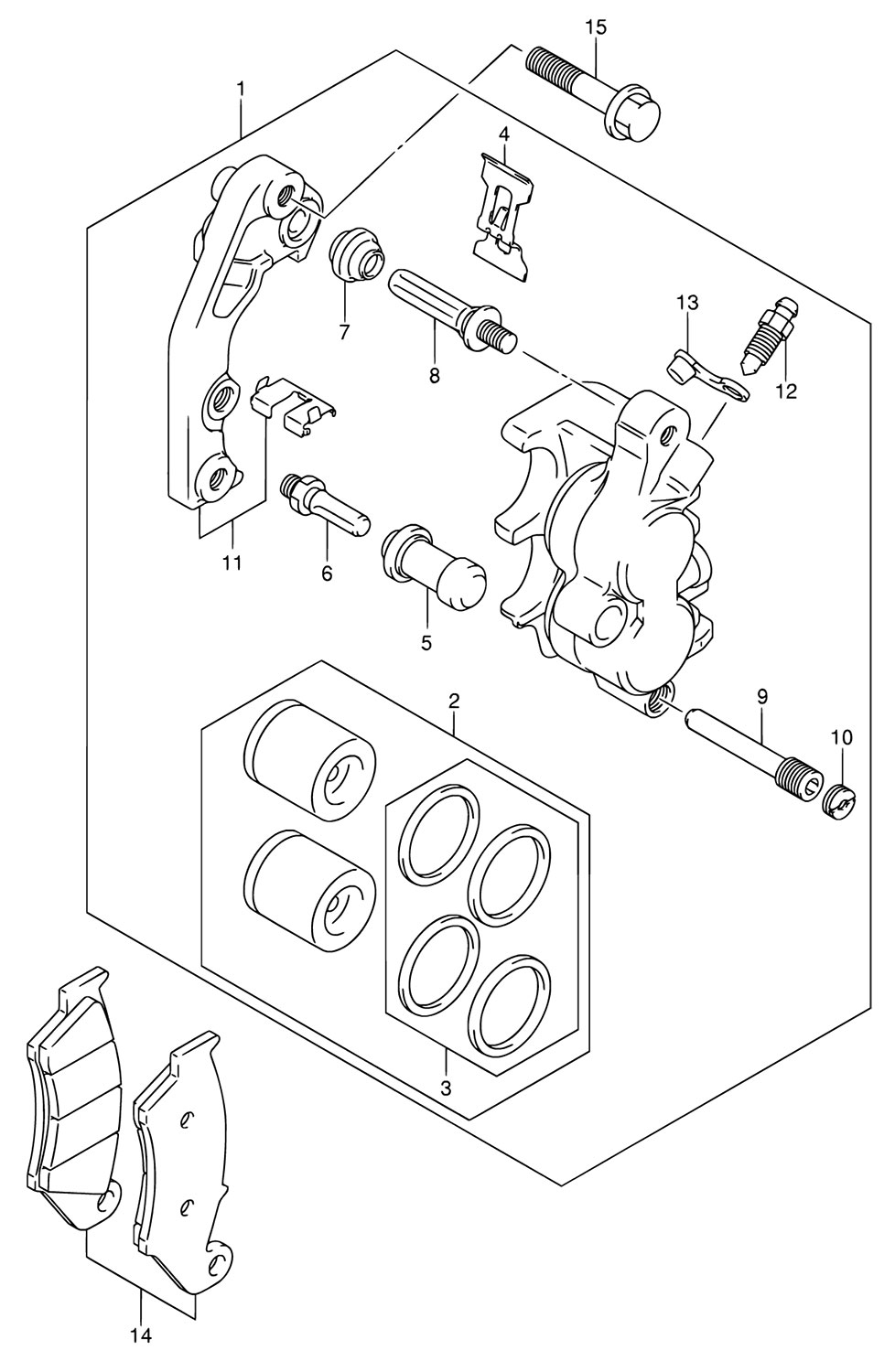 15
1
4
7
8
13
12
11
6
5
2
9
10
3
14