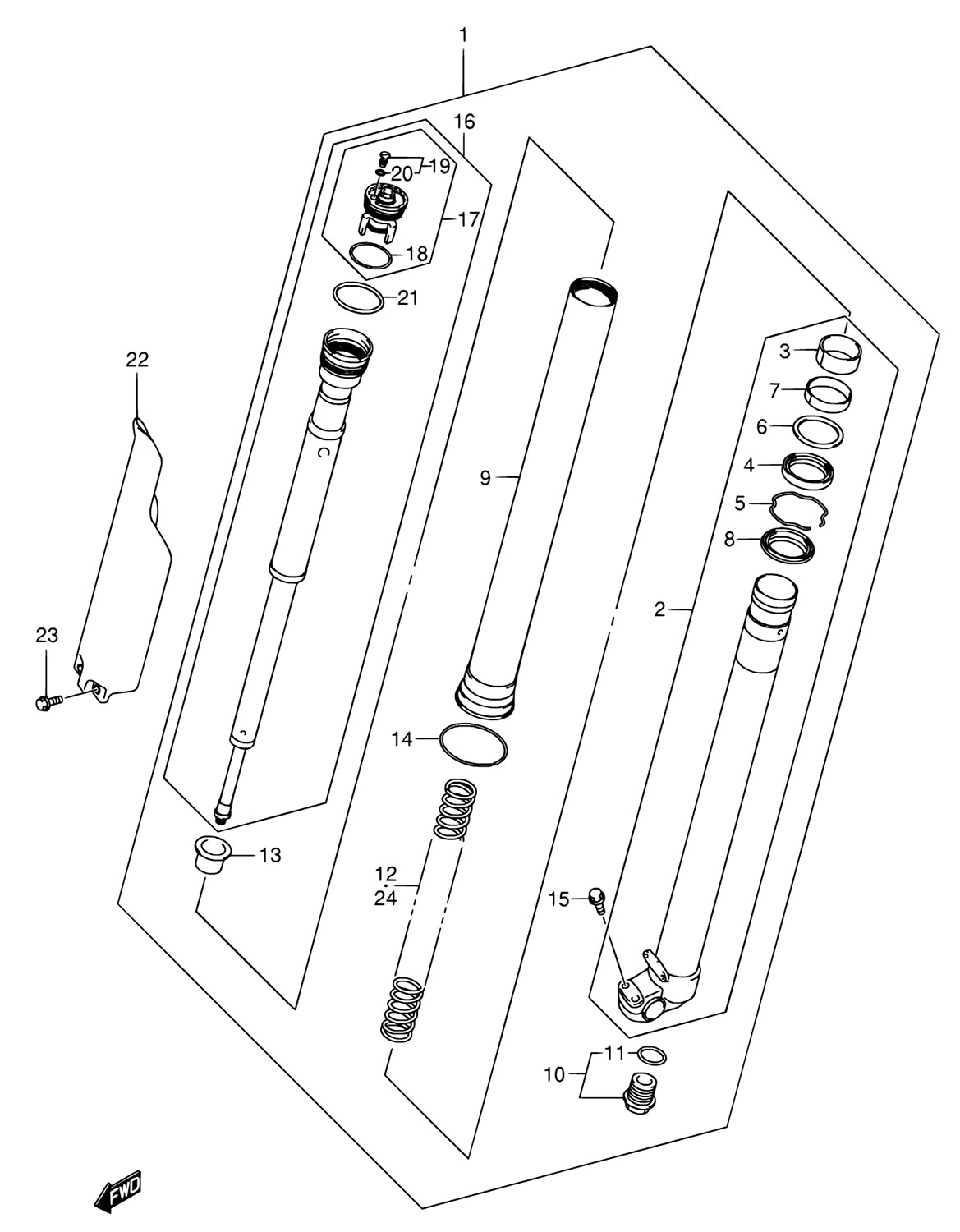 1
16
19
20
17
18
21
22
23
9
3
7
6
4
5
8
2
14
13
12
24
15
11
10
FWD