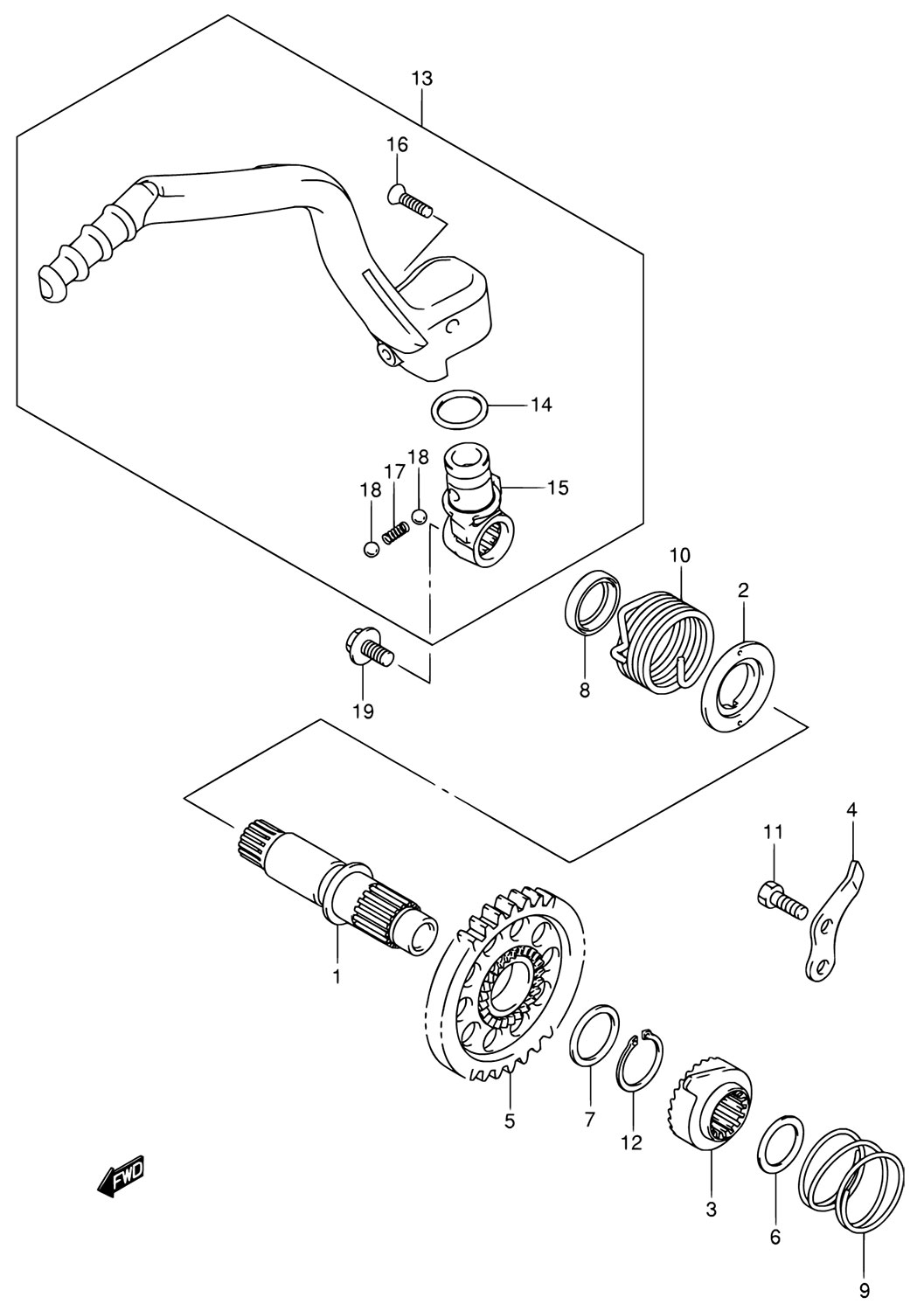 13
16
14
18
17
18
15
10
2
8
19
4
11
1
5
7
12
3
6
9
FWD