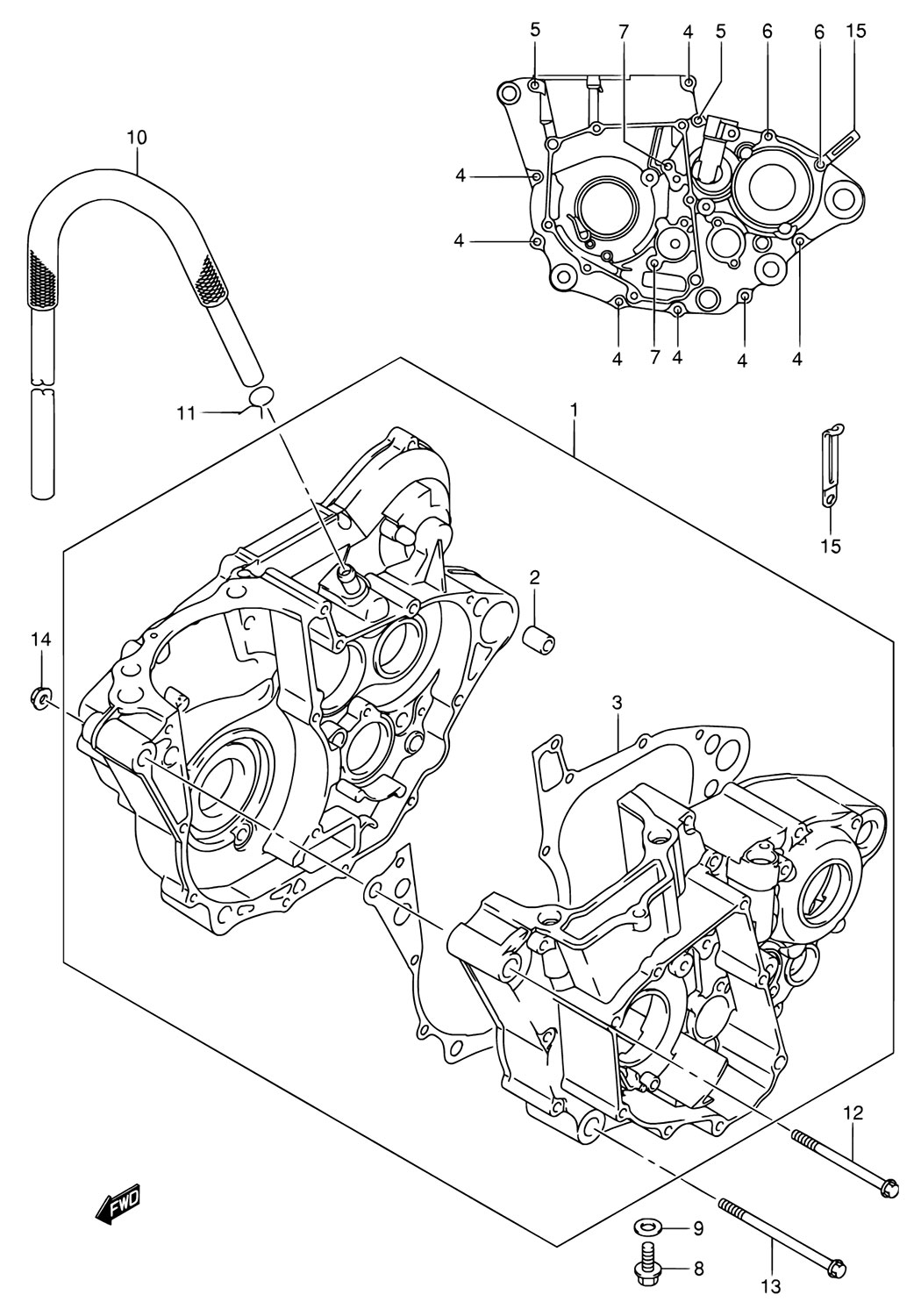 5
7
4
5
6
6
15
10
4
4
4
7
4
4
4
11
1
15
2
14
3
12
FWD
9
8
13