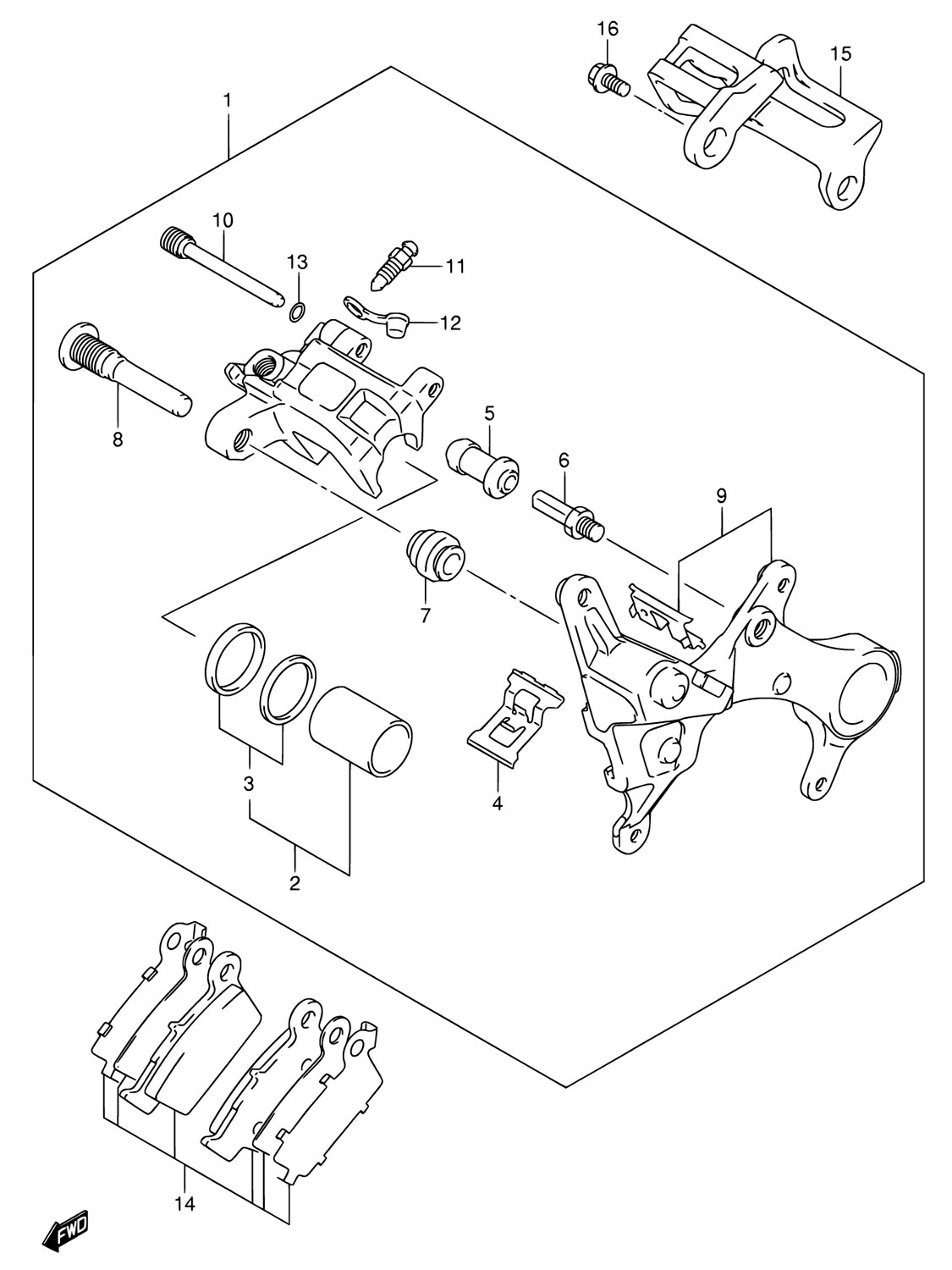 16
15
1
10
13
11
12
8
5
6
9
7
3
4
2
14
FWD