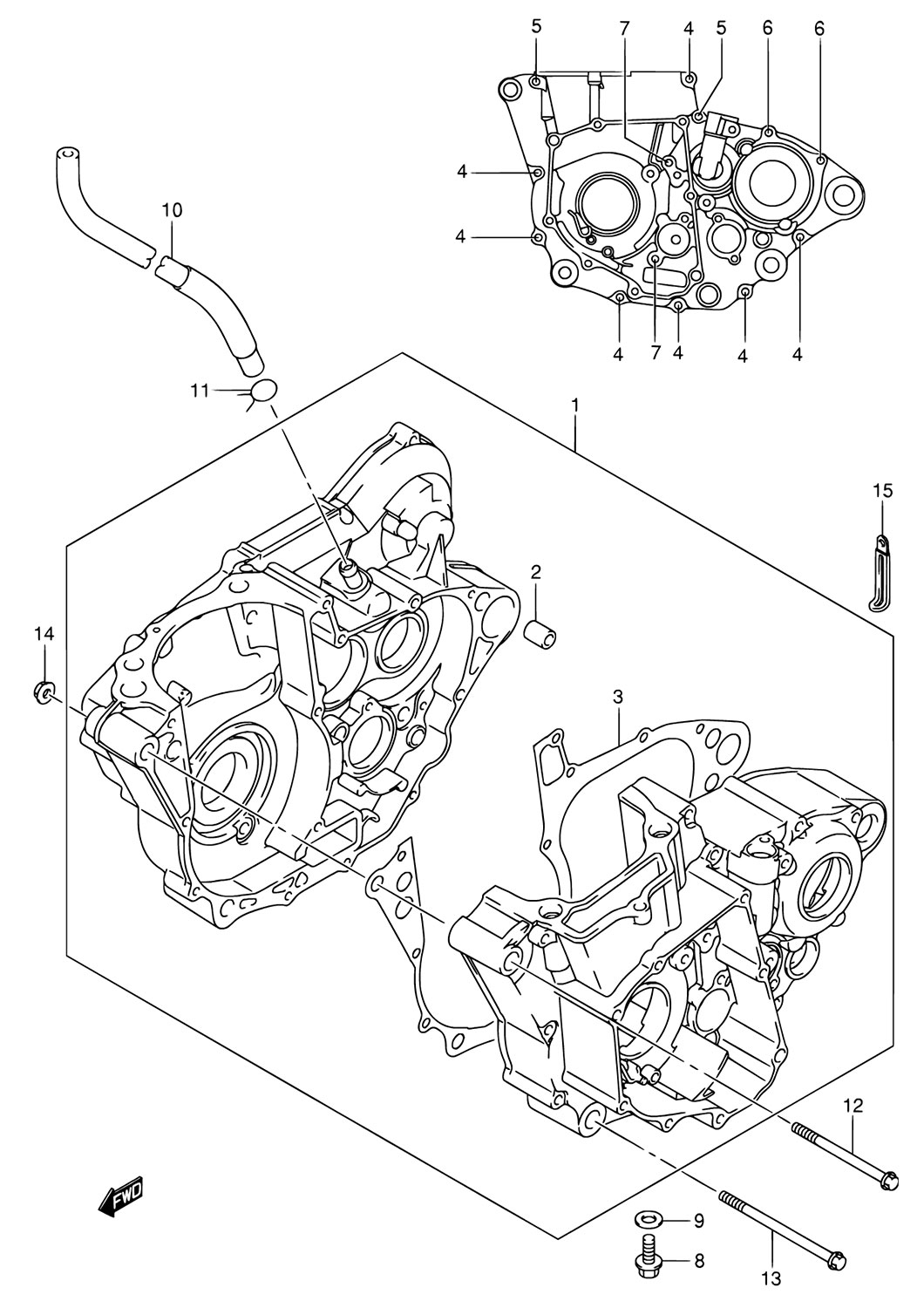 5
7
4
5
6
6
4
4
4
7
4
4
4
10
11
1
15
2
14
3
12
FWD
9
8
13