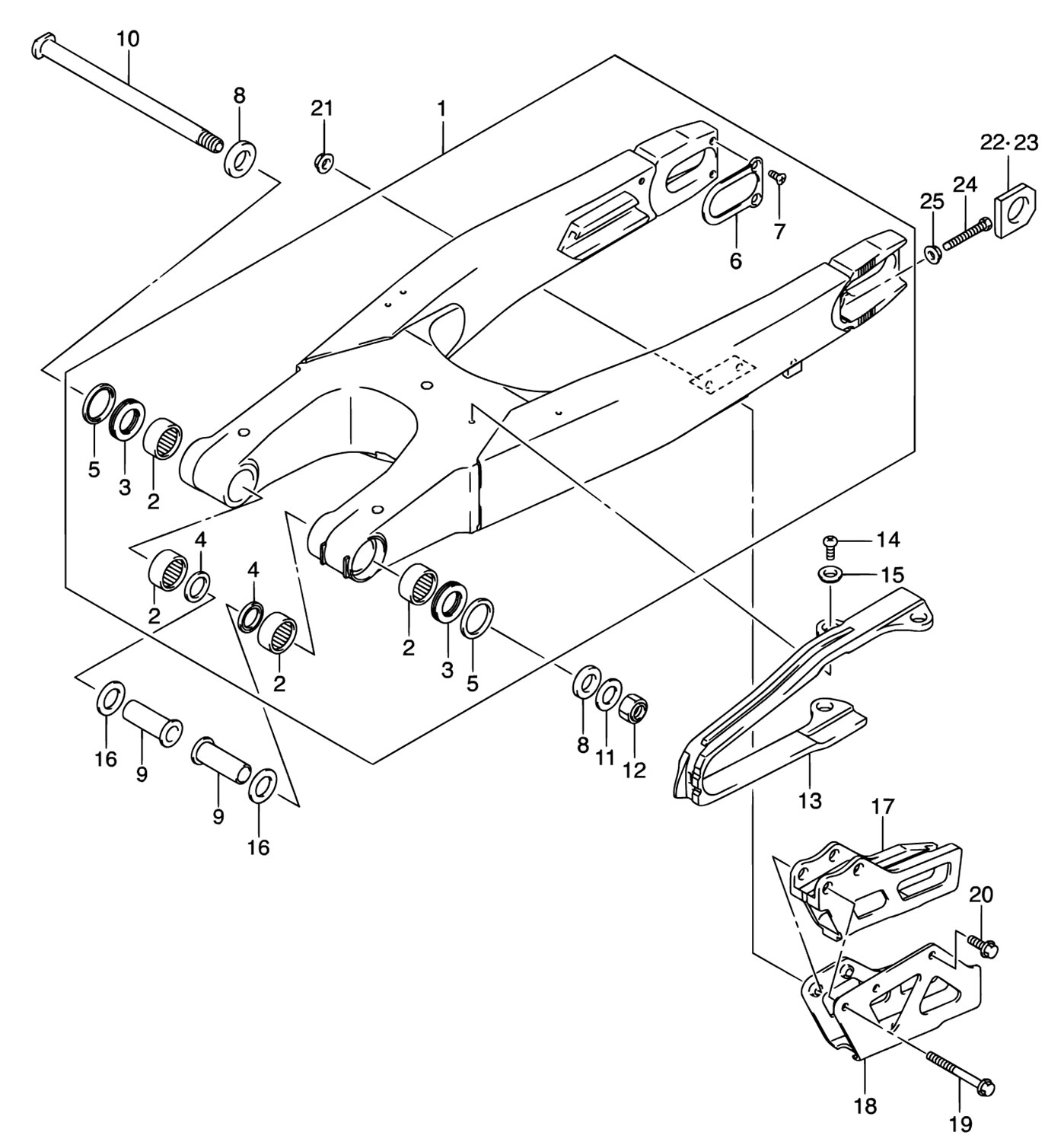 10
8
21
1
22·23
24
25
7
6
5
3
2
4
2
4
2
2
3
5
14
15
16
9
9
16
8
11
12
13
17
20
18
19