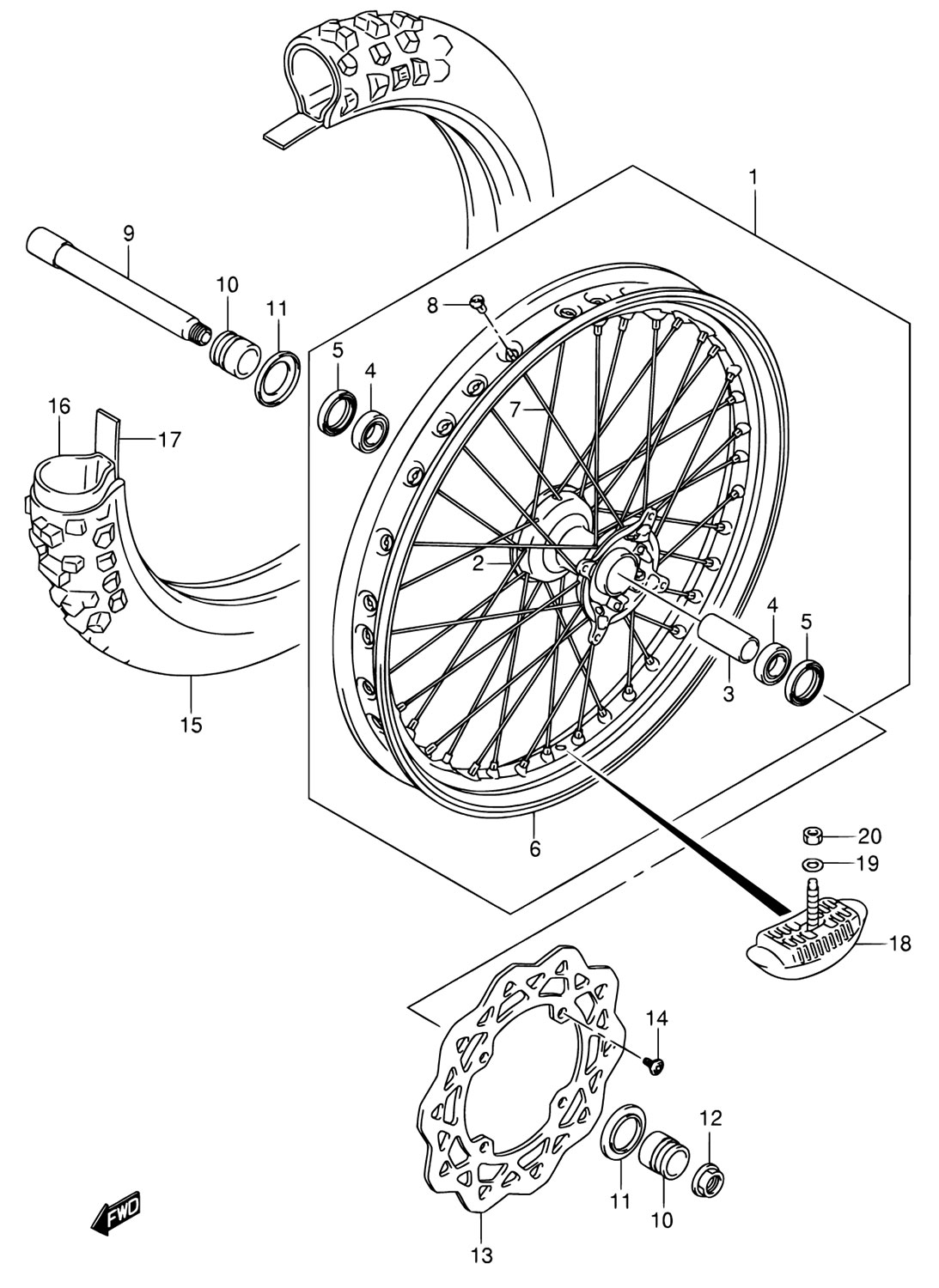 1
9
10
11
8
5
4
7
16
17
2
4
5
3
15
6
20
19
18
14
12
11
10
13
FWD