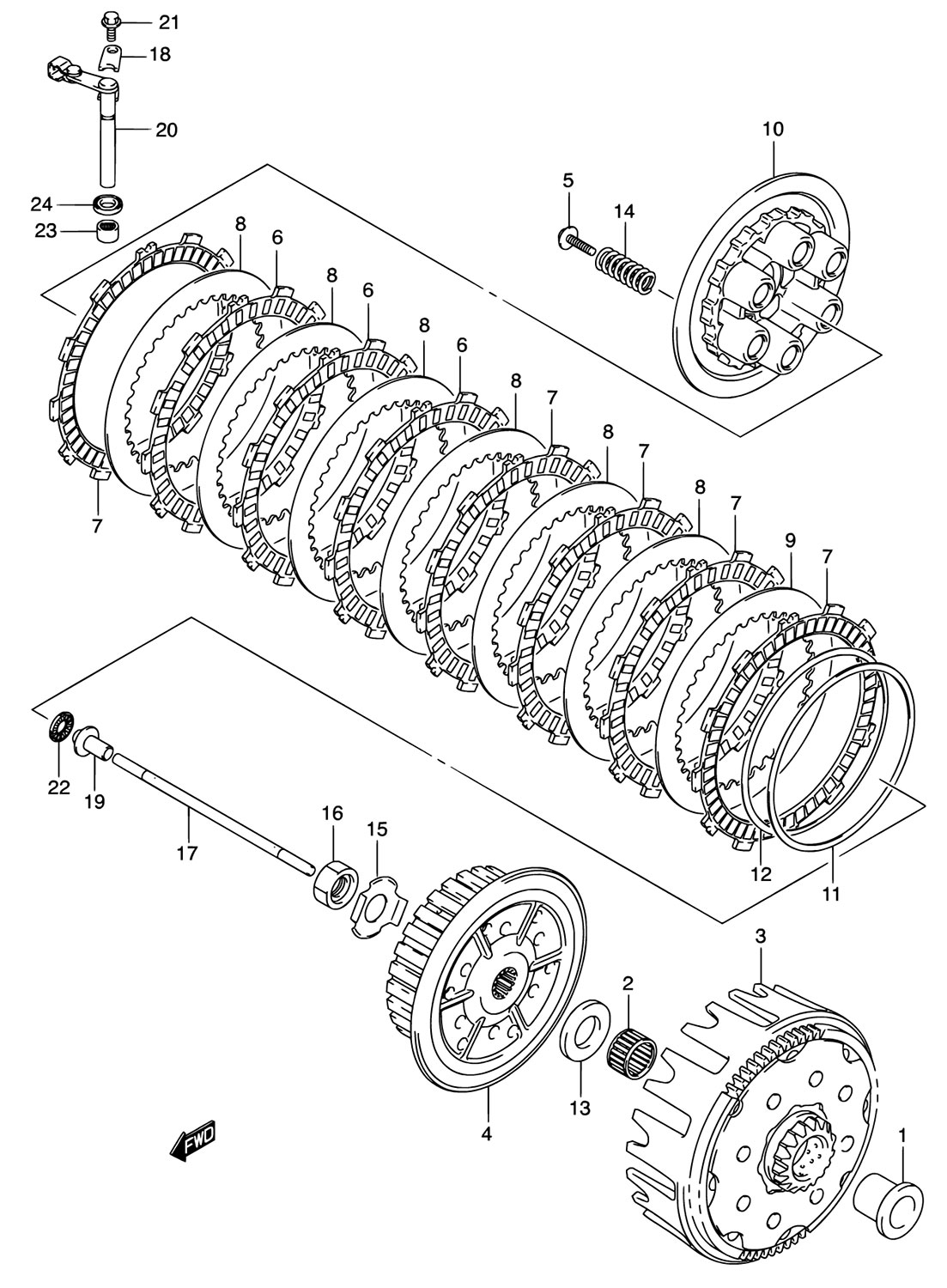 21
18
20
24
23
10
5
14
8
6
8
6
8
6
8
7
8
7
8
7
9
7
7
22
19
17
16
15
12
11
3
2
13
4
1
FWD