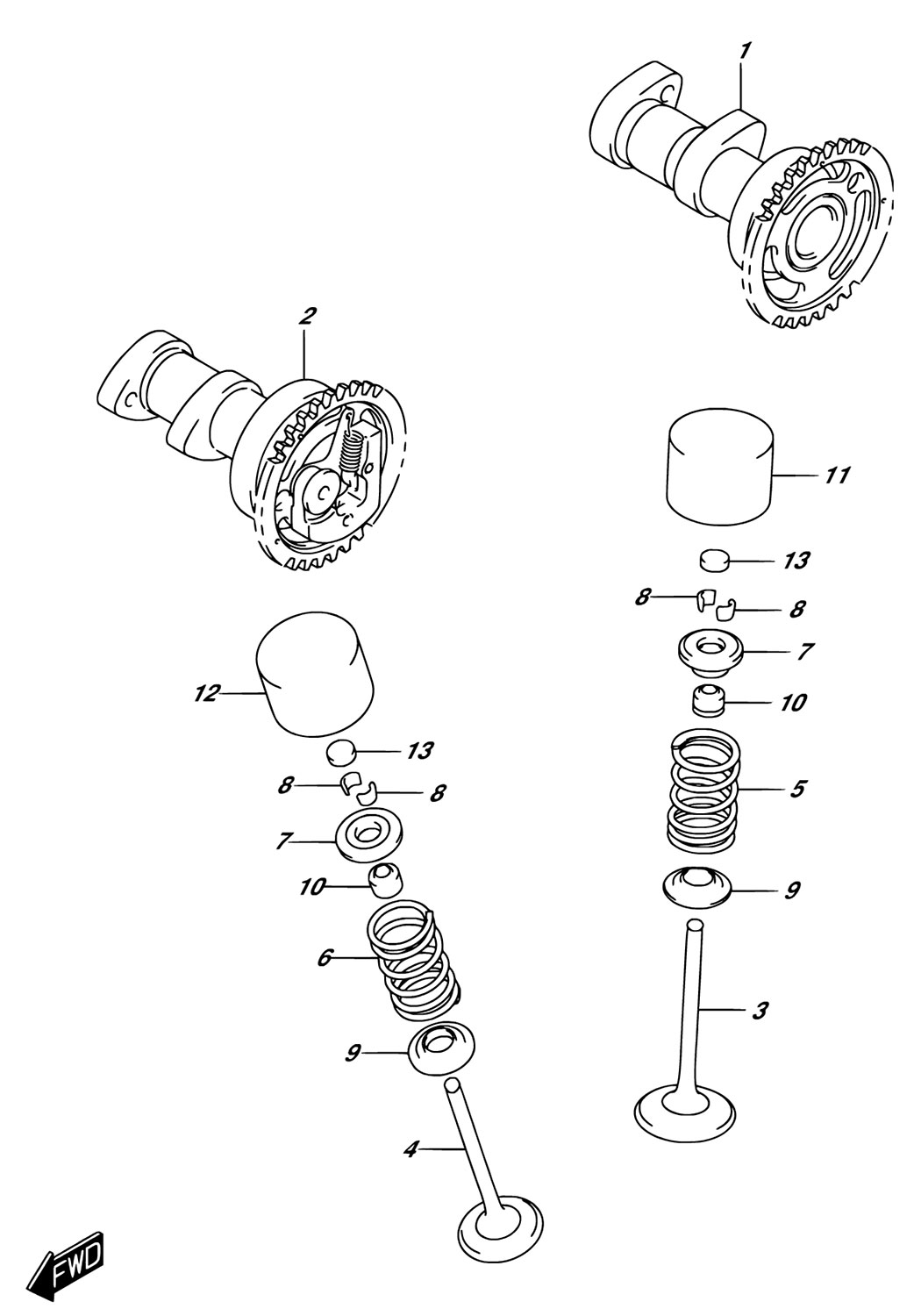 1

2

11

13

8

8

7

10

5

9

3

12

13

8

8

7

10

6

9

4

FWD