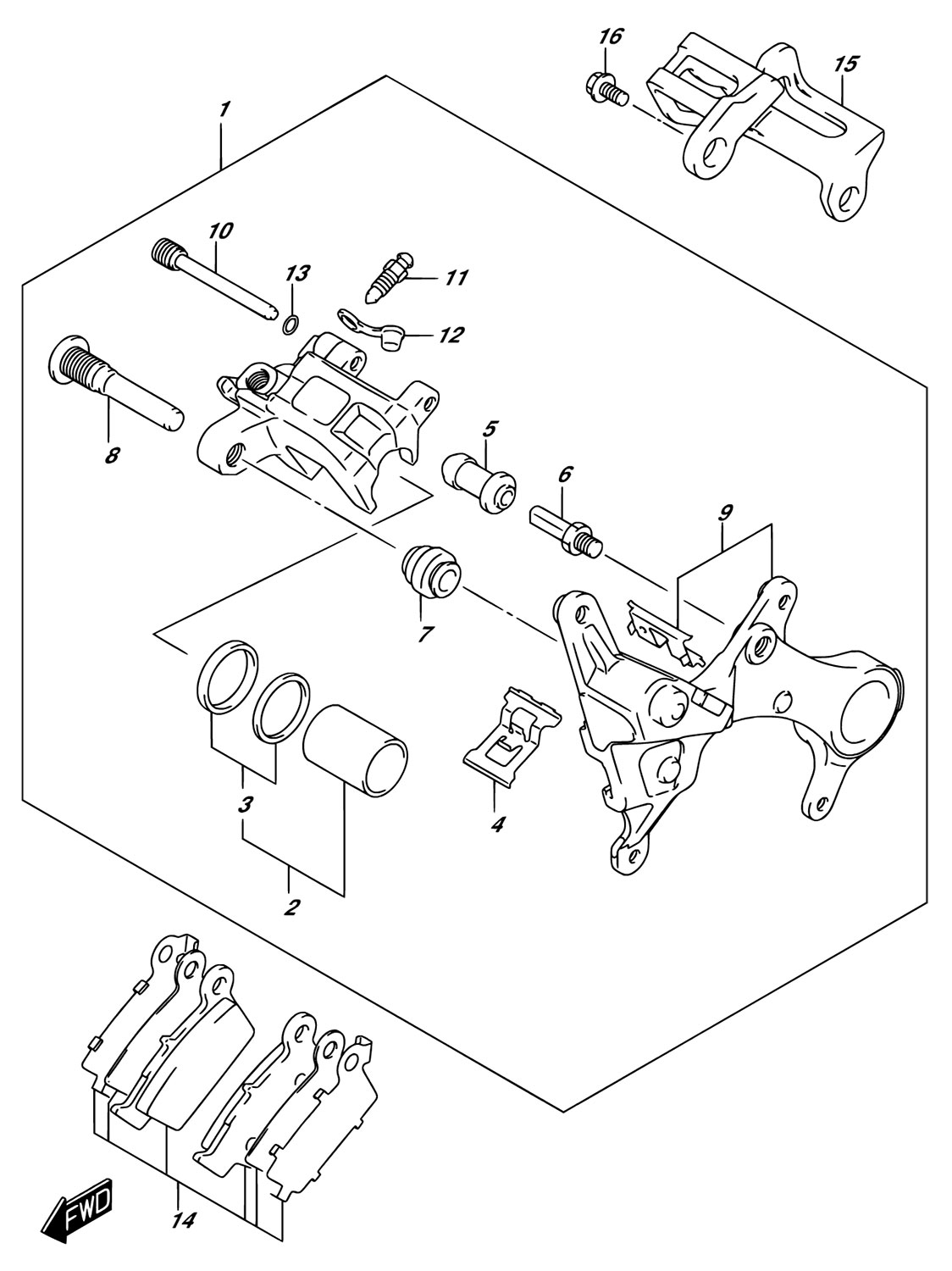 16
15
1
10
13
11
12
8
5
6
9
7
3
4
2
14
FWD