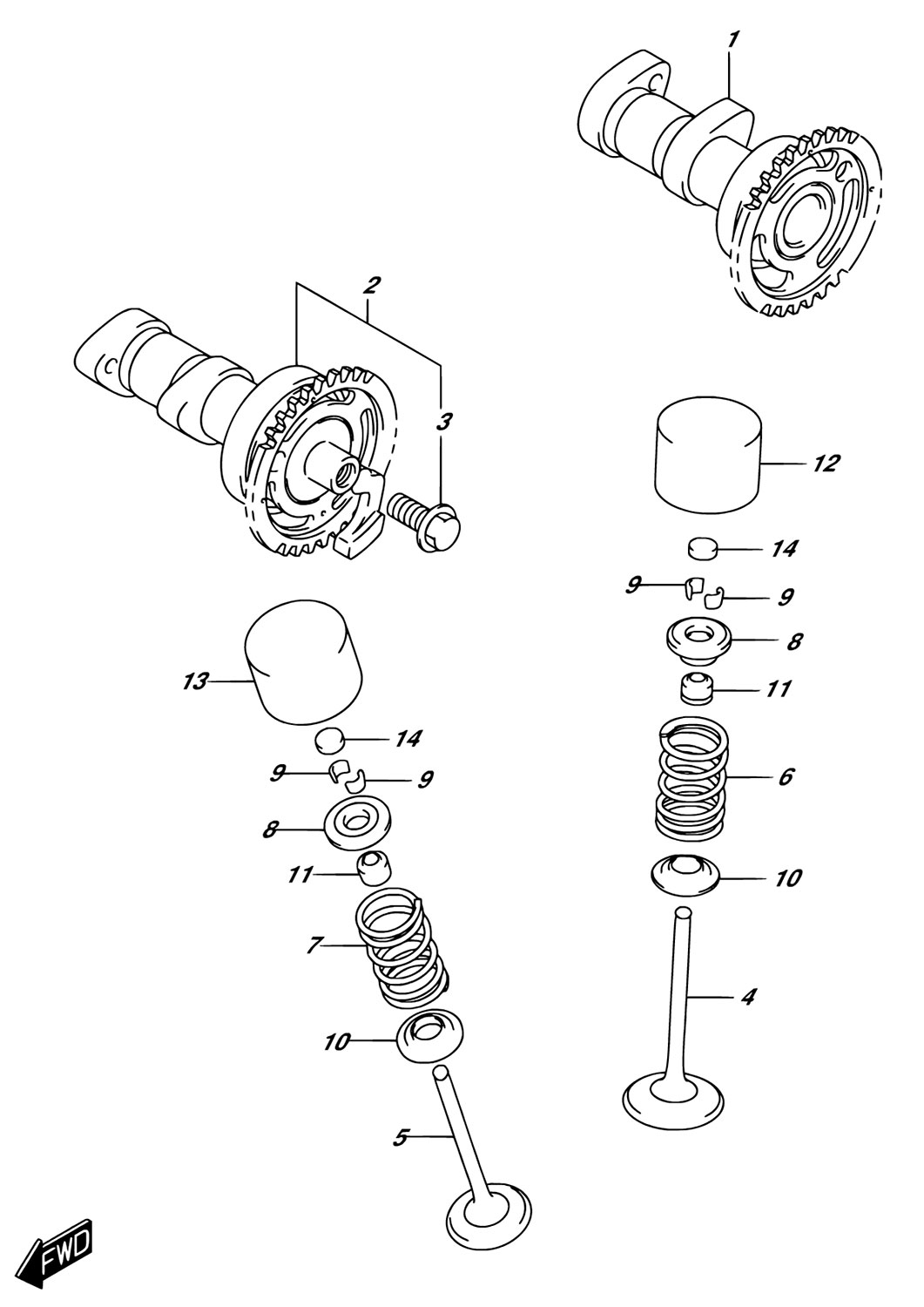 1
2
3
12
14
9
9
8
11
6
10
4
13
14
9
9
8
11
7
10
5
FWD