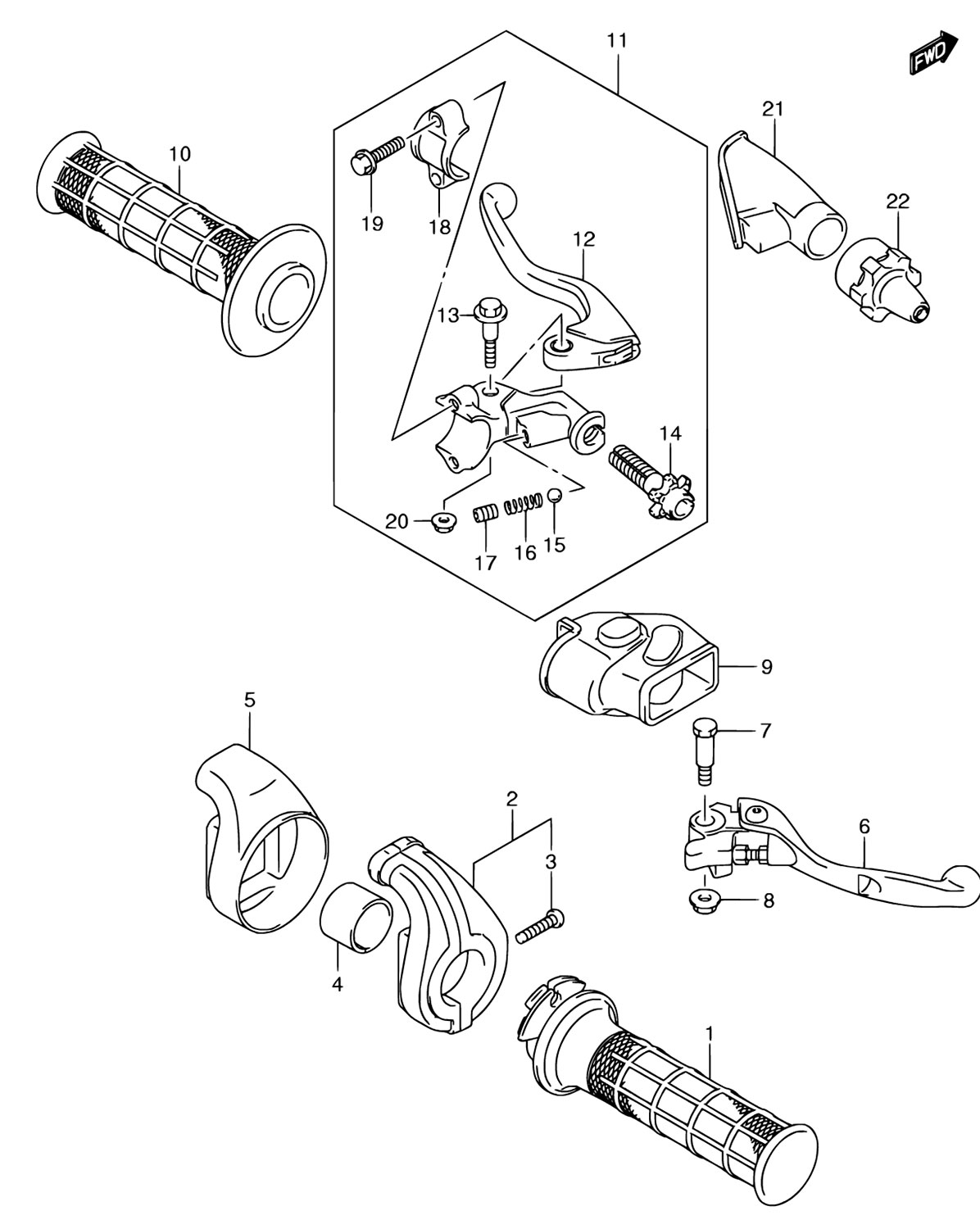 FWD

11

21

10

22

19

18

12

13

14

20

17

16

15

9

5

7

2

6

3

8

4

1