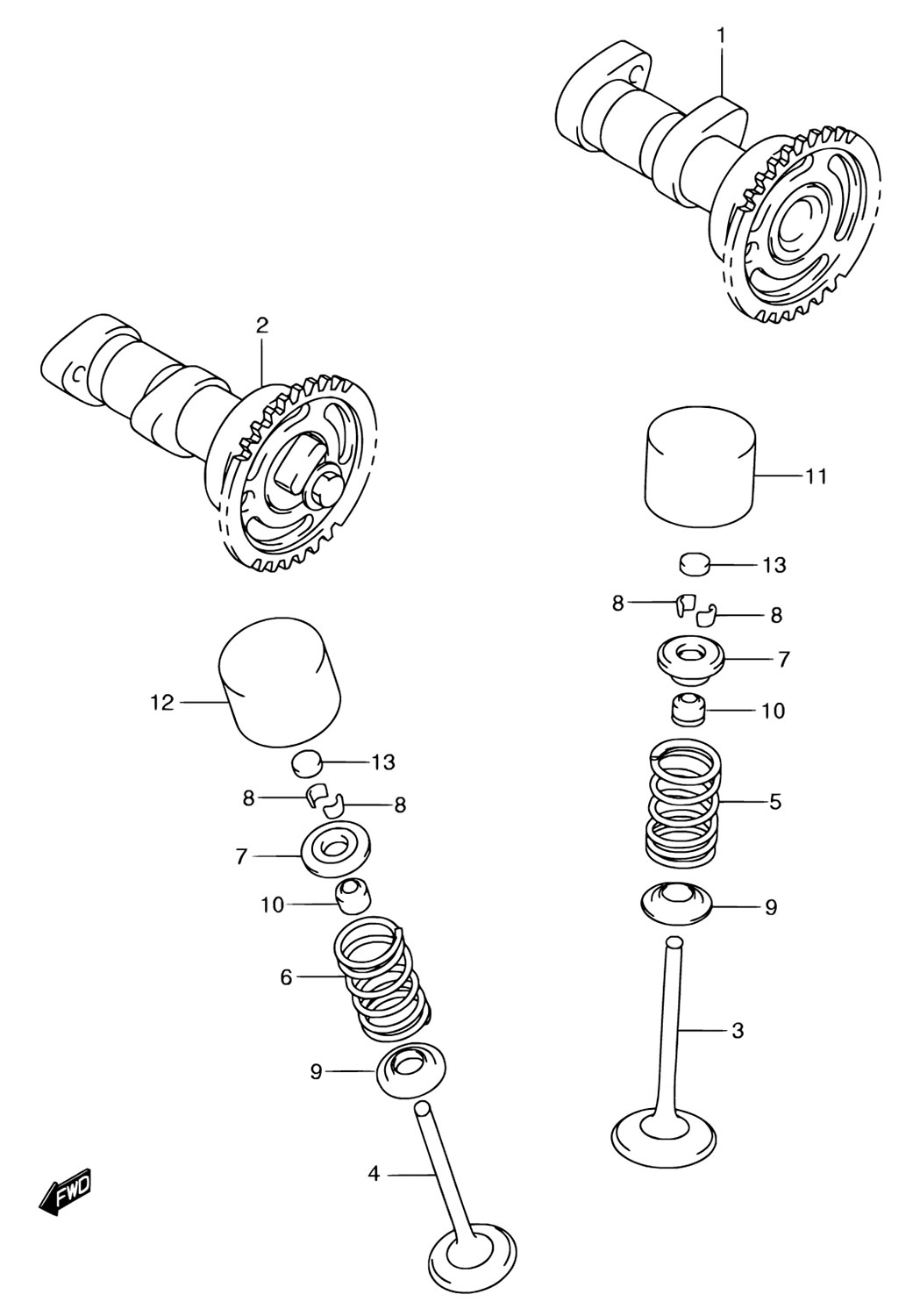 1

2

11

13

8

8

7

10

5

9

3

12

13

8

8

7

10

6

9

4

FWD