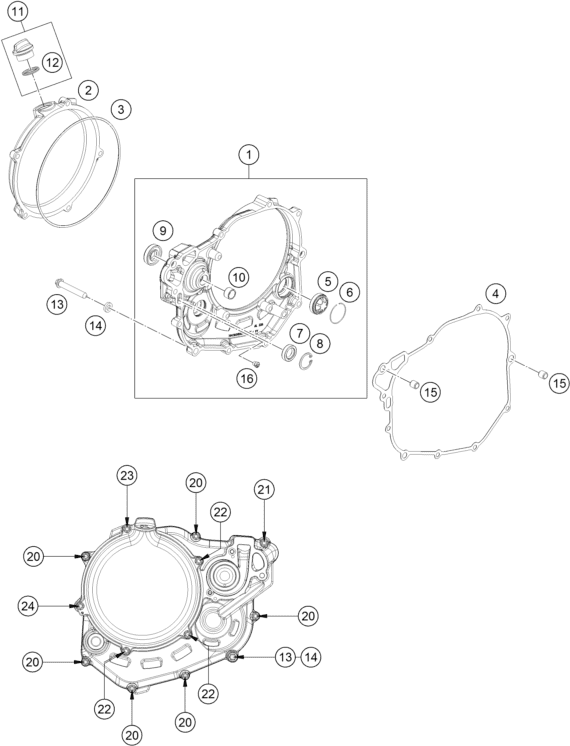 11
12
2
3
1
9
10
5
6
13
14
7
8
16
4
15
15
23
20
21
22
20
24
20
20
13
14
22
22
20
20