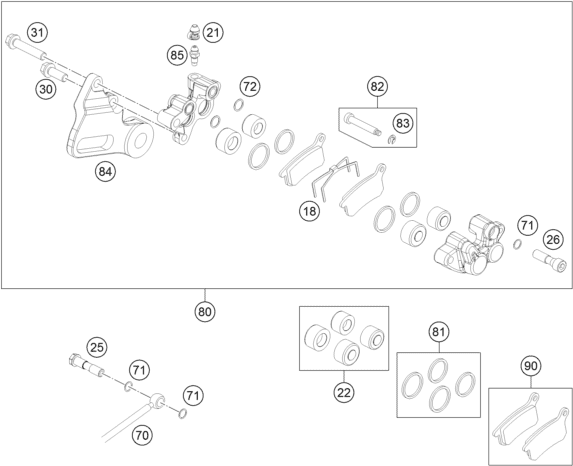 31
21
85
30
72
82
83
84
18
71
26
80
25
71
71
70
22
81
90