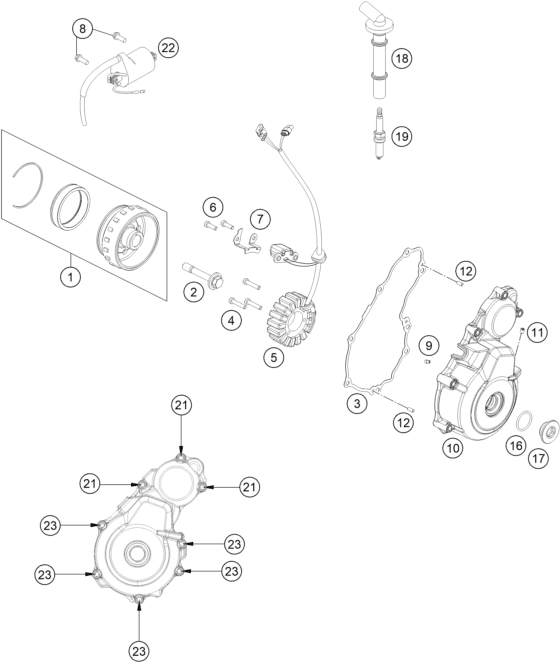 8
22
18
19
6
7
1
2
4
5
12
11
9
3
12
10
16
17
21
21
21
23
23
23
23
23