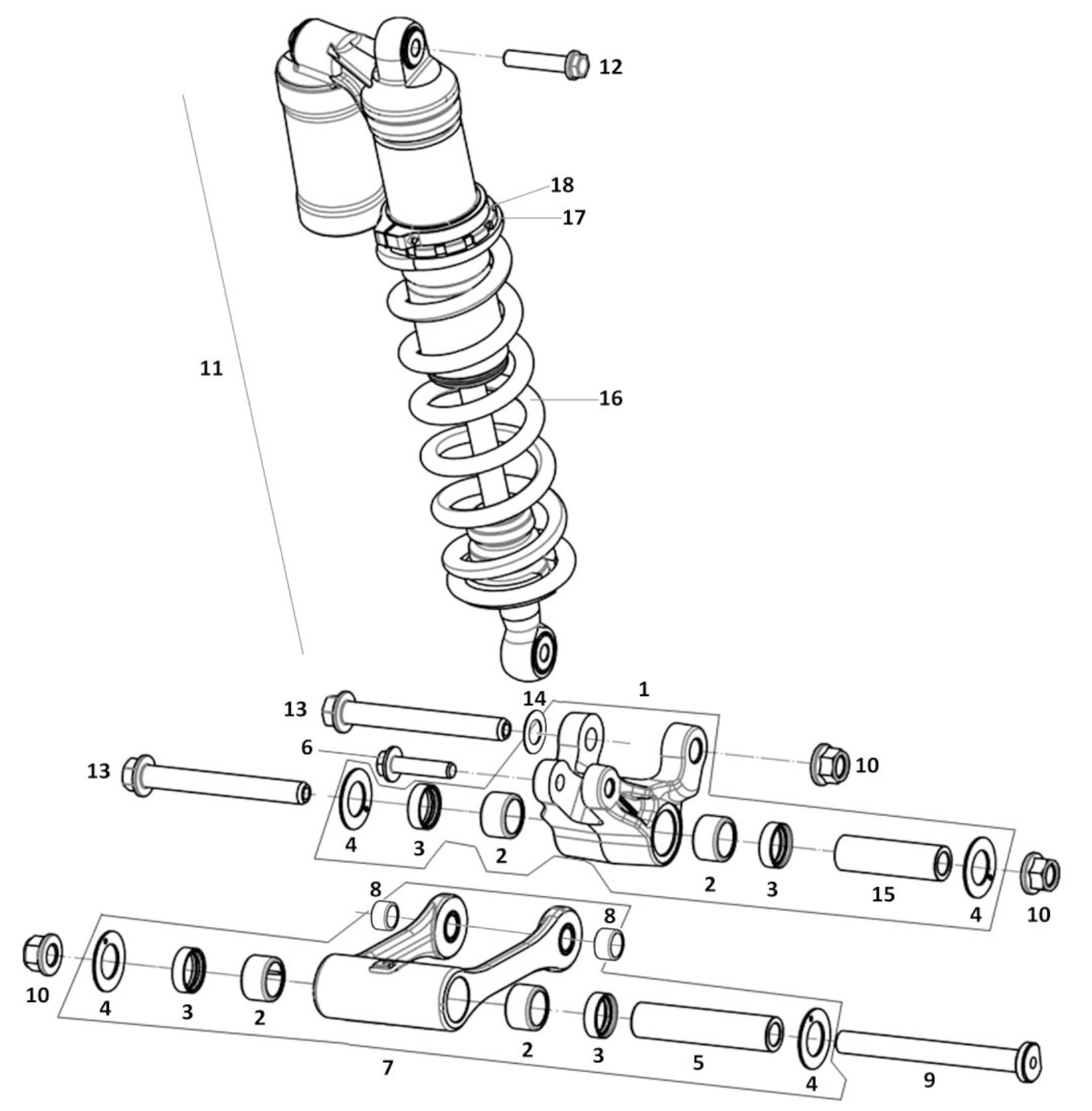 12
18
17
11
16
1
14
13
6
10
13
4
3
2
2
3
15
4
10
8
8
10
4
3
2
2
3
5
4
9
7