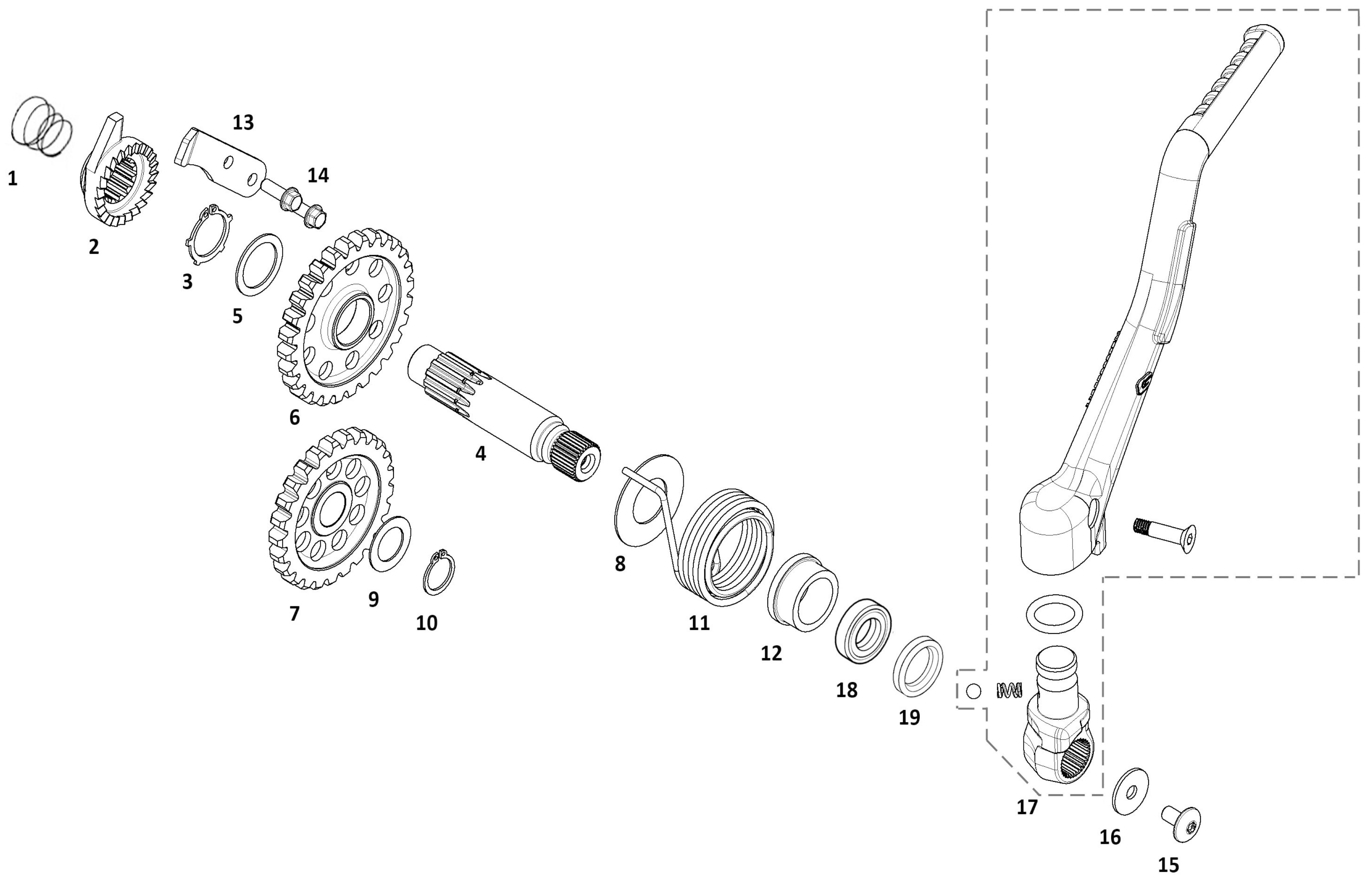 1
2
13
14
3
5
6
4
7
9
10
8
11
12
18
19
17
16
15