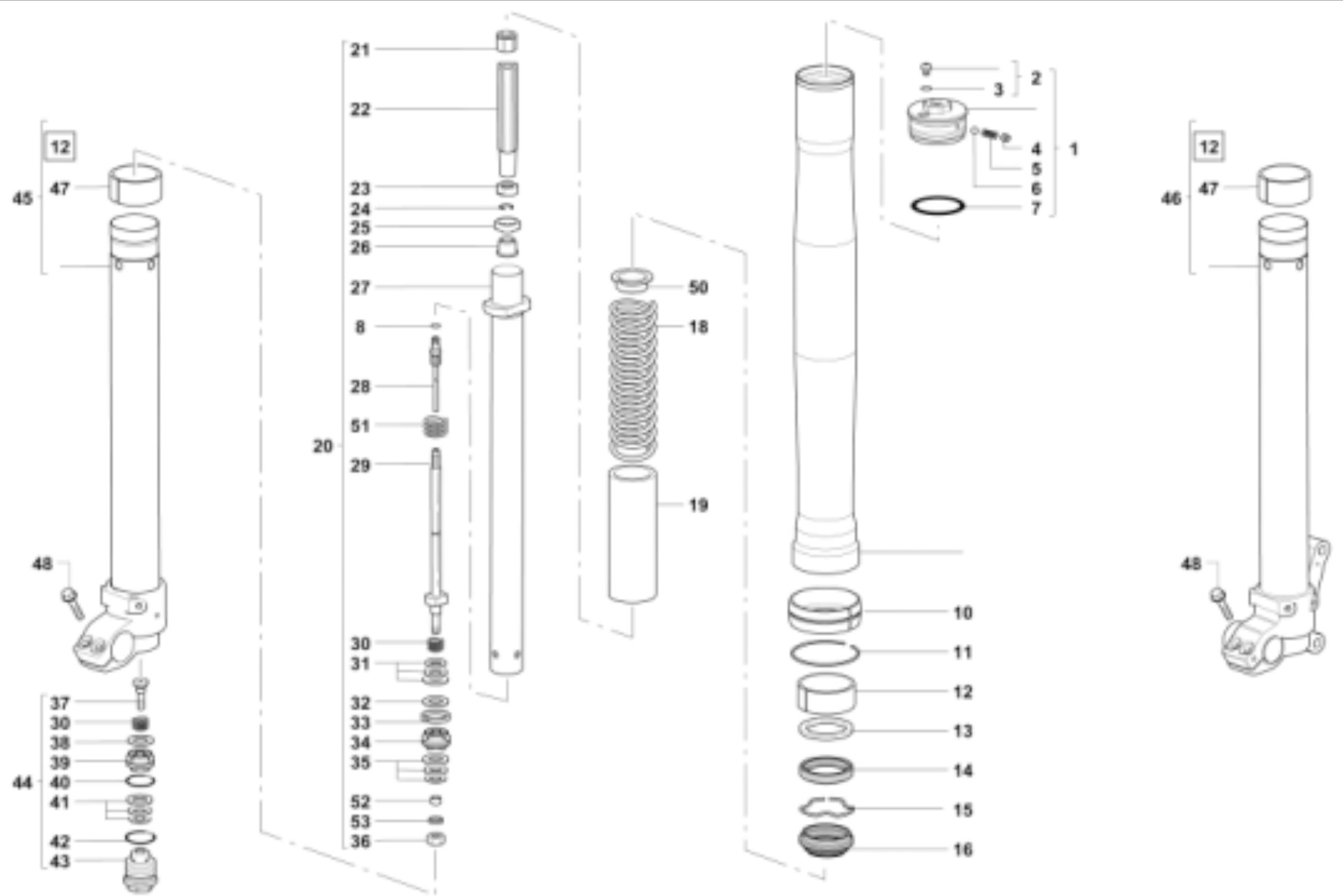 12
45
47
48
37
30
38
39
44
40
41
42
43

21
22
23
24
25
26
27
8
28
51
20
29
30
31
32
33
34
35
52
53
36

50
18
19

2
3
4
1
5
6
7

10
11
12
13
14
15
16

12
46
47
48