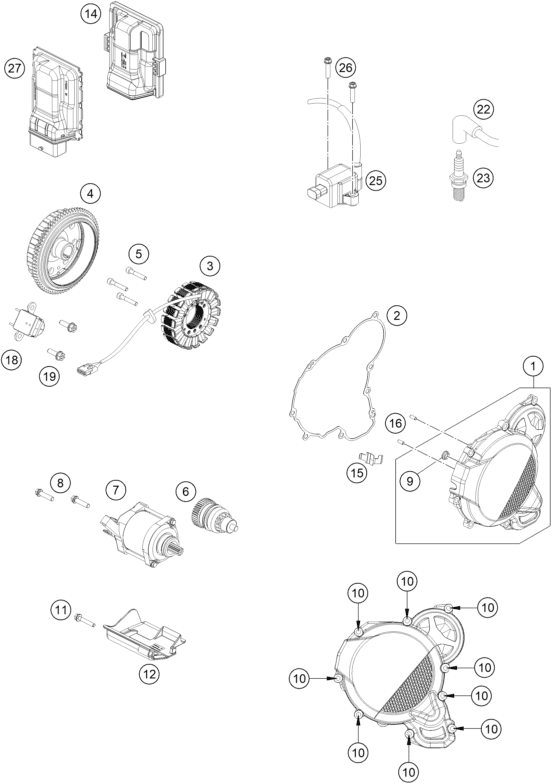 14
27
26
22
25
23
4
5
3
18
19
2
1
16
15
9
8
7
6
11
12
10
10
10
10
10
10
10
10
10