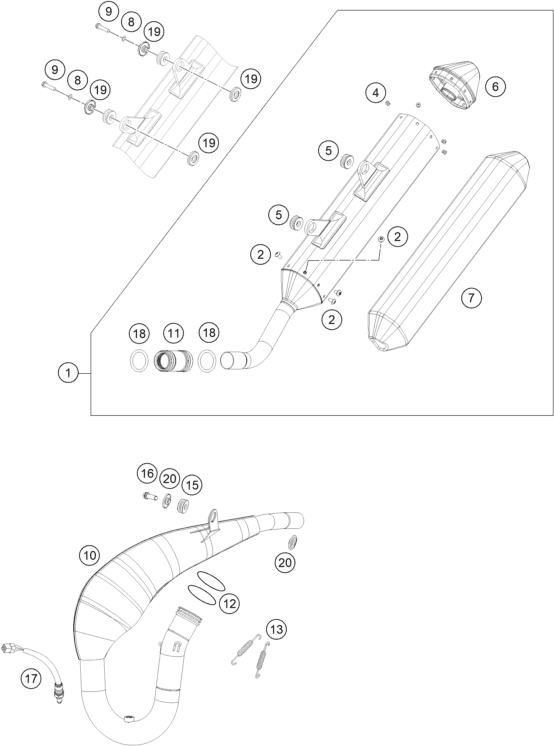 9
8
19
19
9
8
19
19
4
6
5
5
2
2
2
7
18
11
18
1
16
20
15
10
20
12
13
17