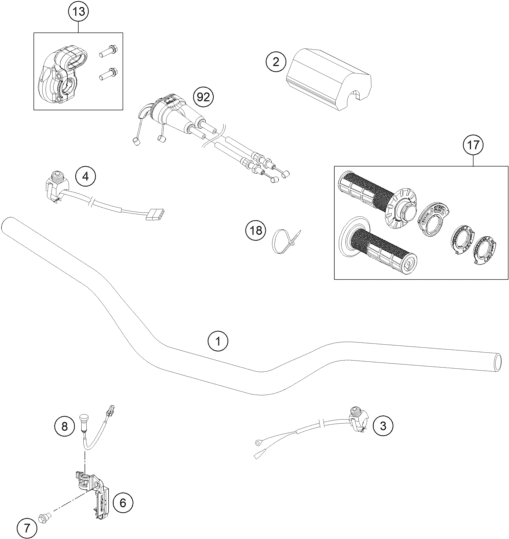 13
2
92
17
4
18
1
8
3
6
7