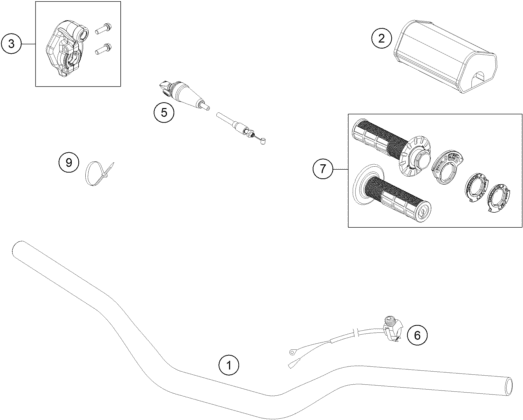 3

2

5

9

7

6

1