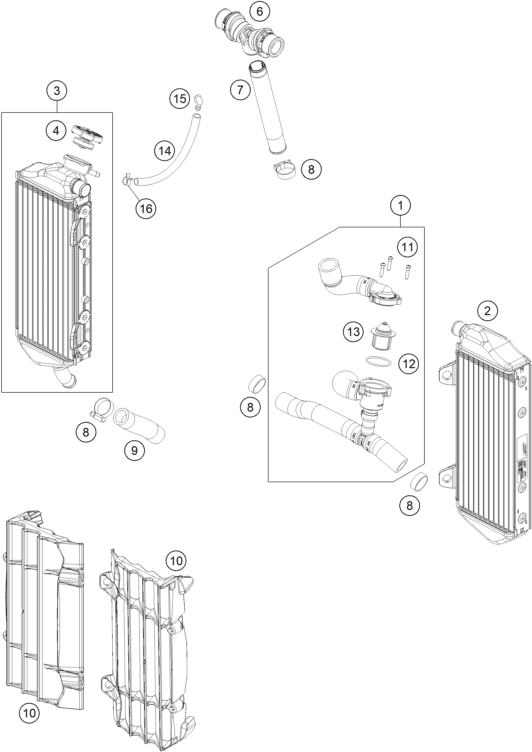 6
3
15
7
4
14
8
16
1
11
2
13
12
8
8
9
8
10
10